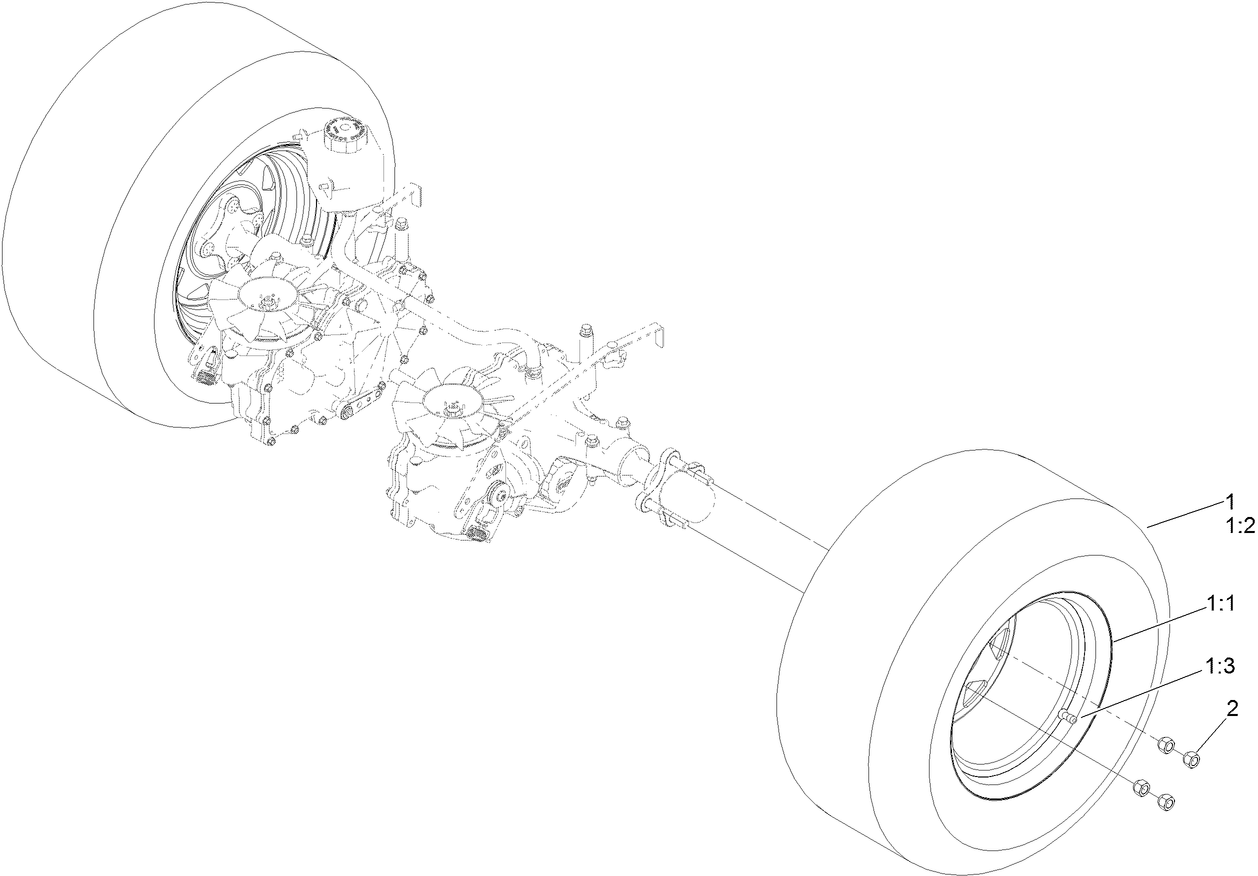 1
1:2
1:1
1:3
2