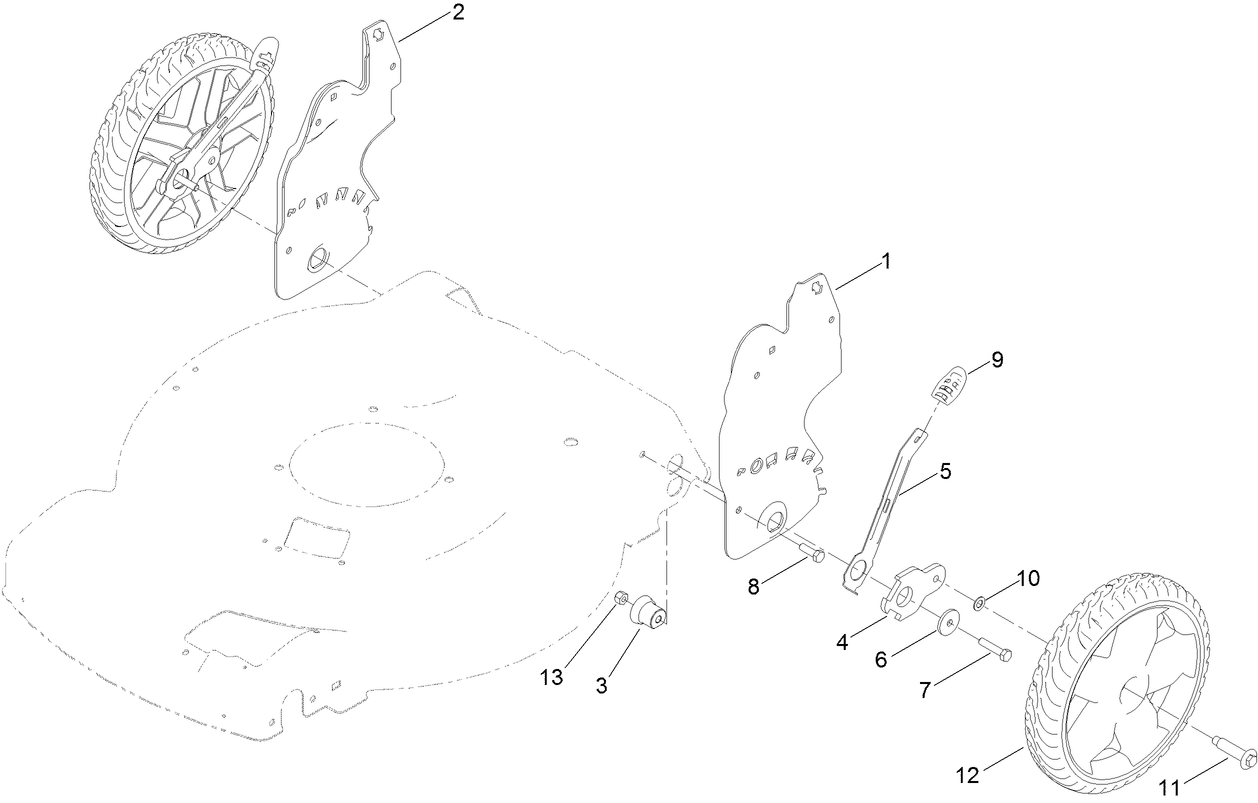 2
1
9
5
8
10
4
6
7
13
3
12
11