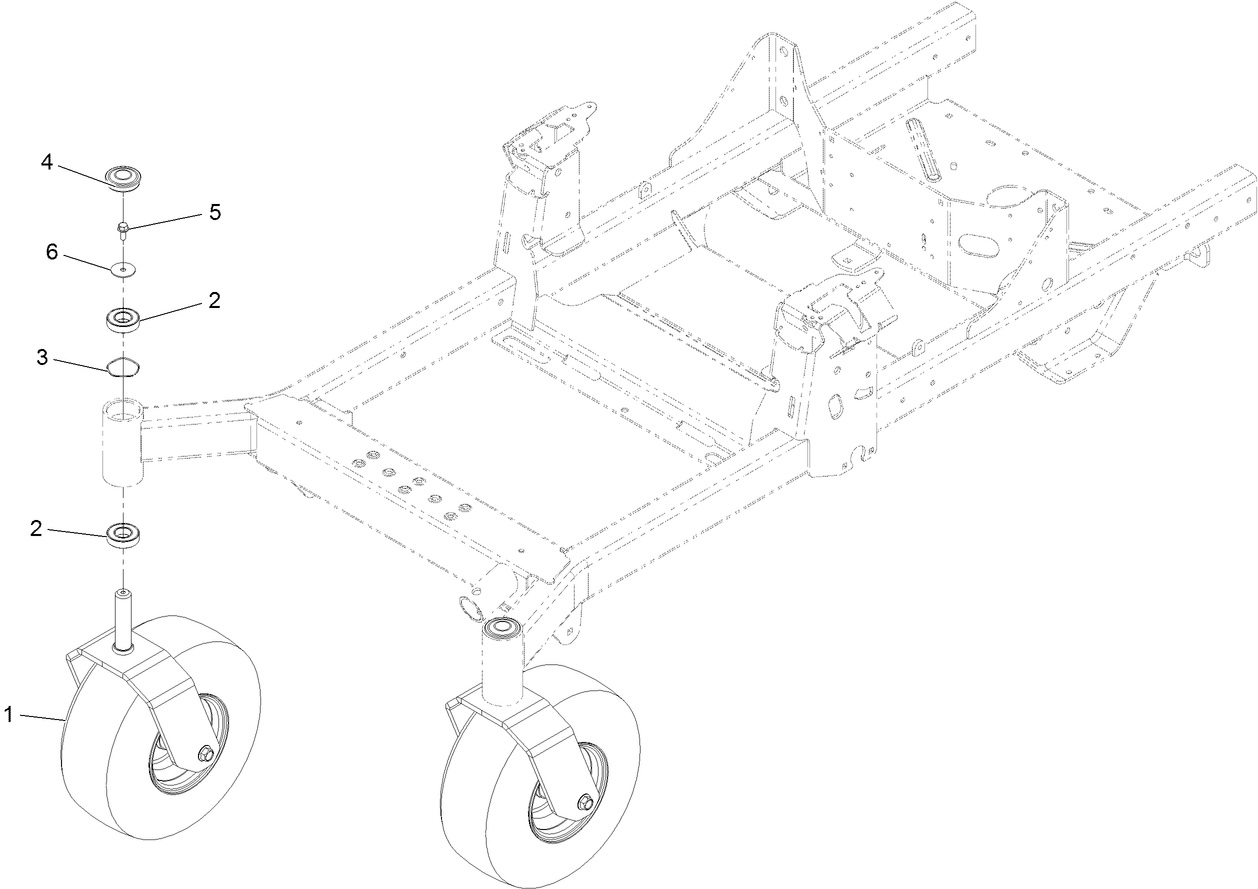 4
5
6
2
3
2
1