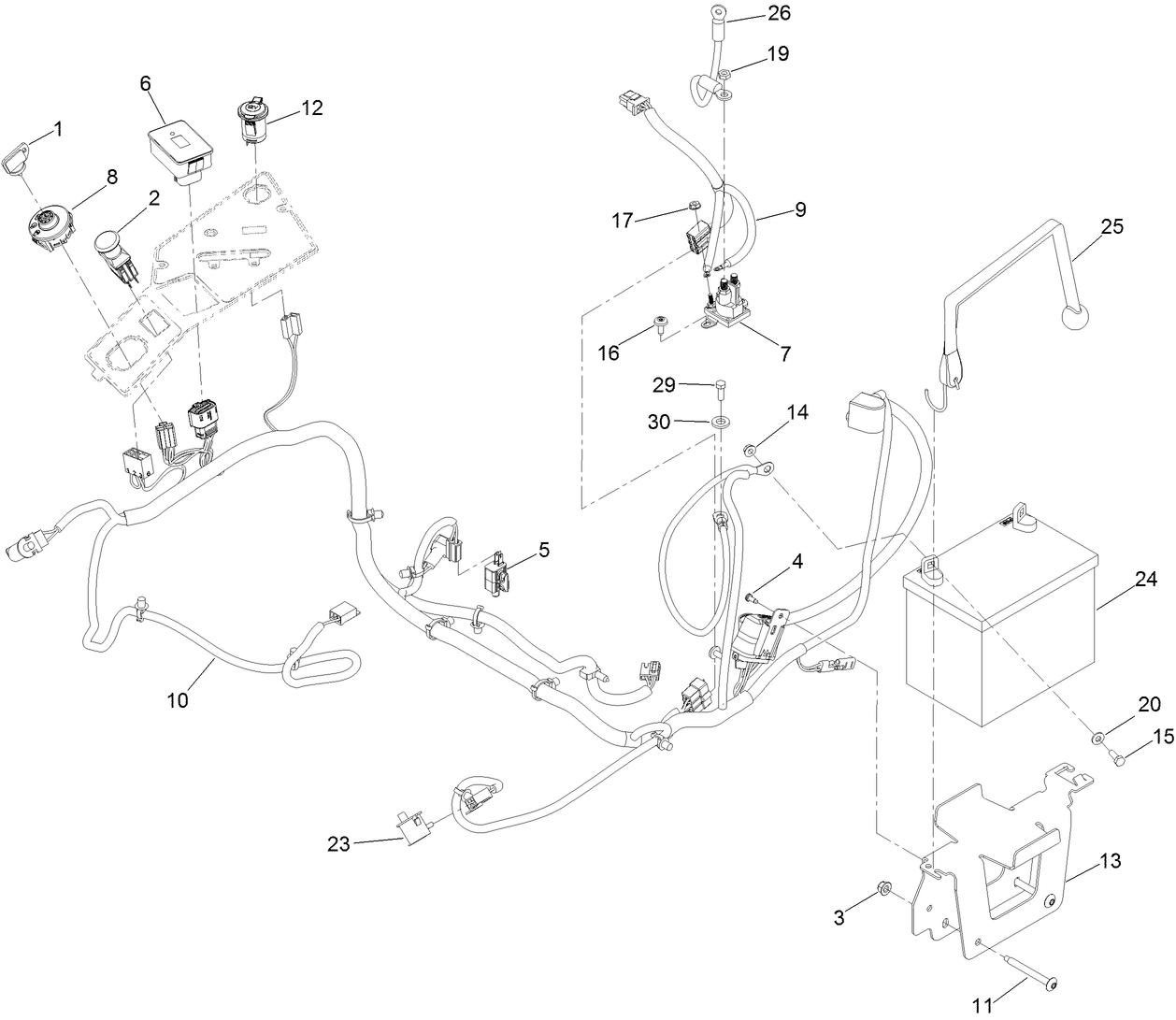 26
19
6
12
1
8
2
17
9
25
16
7
29
30
14
5
4
24
10
20
15
23
13
3
11