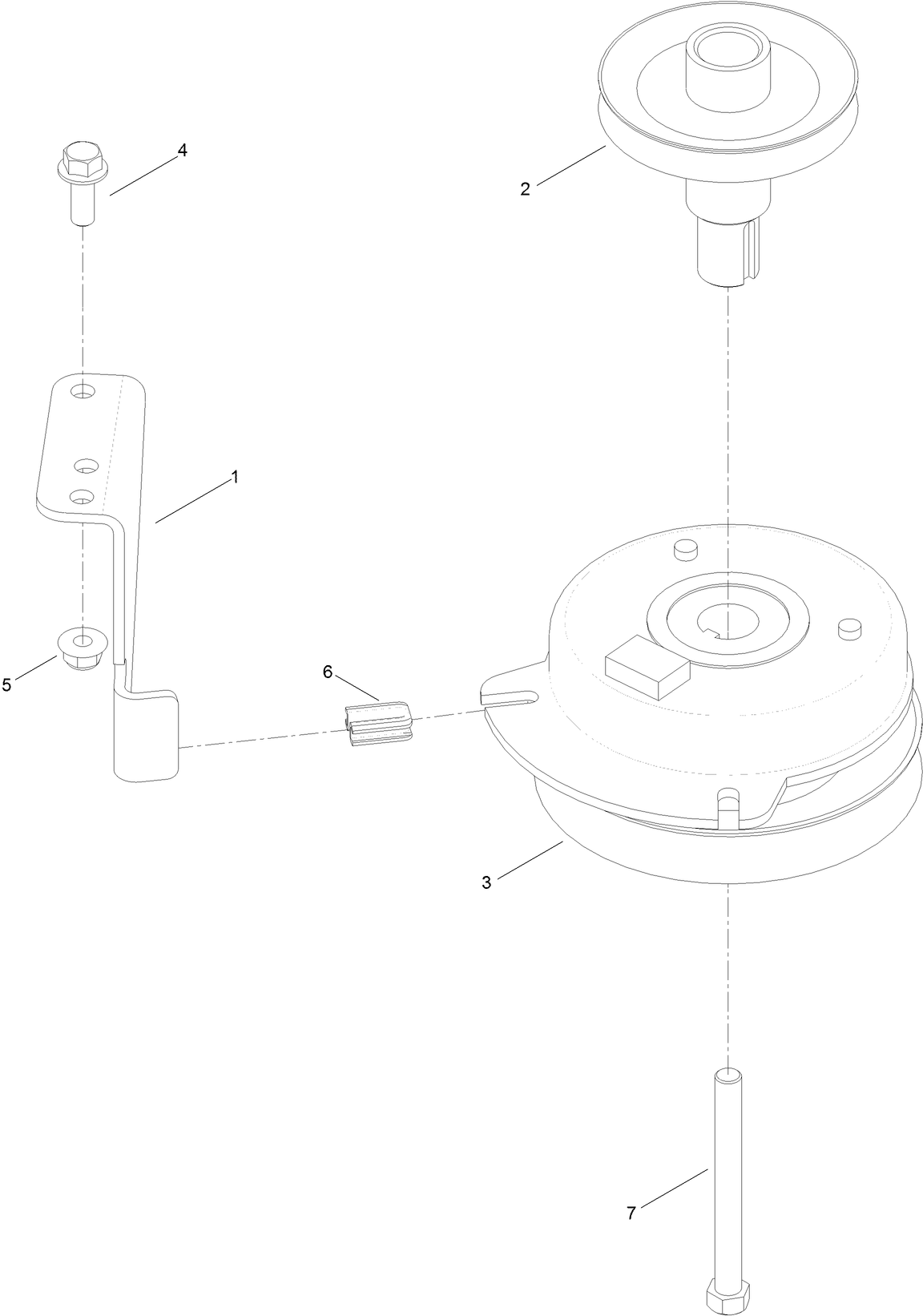 4
2
1
5
6
3
7