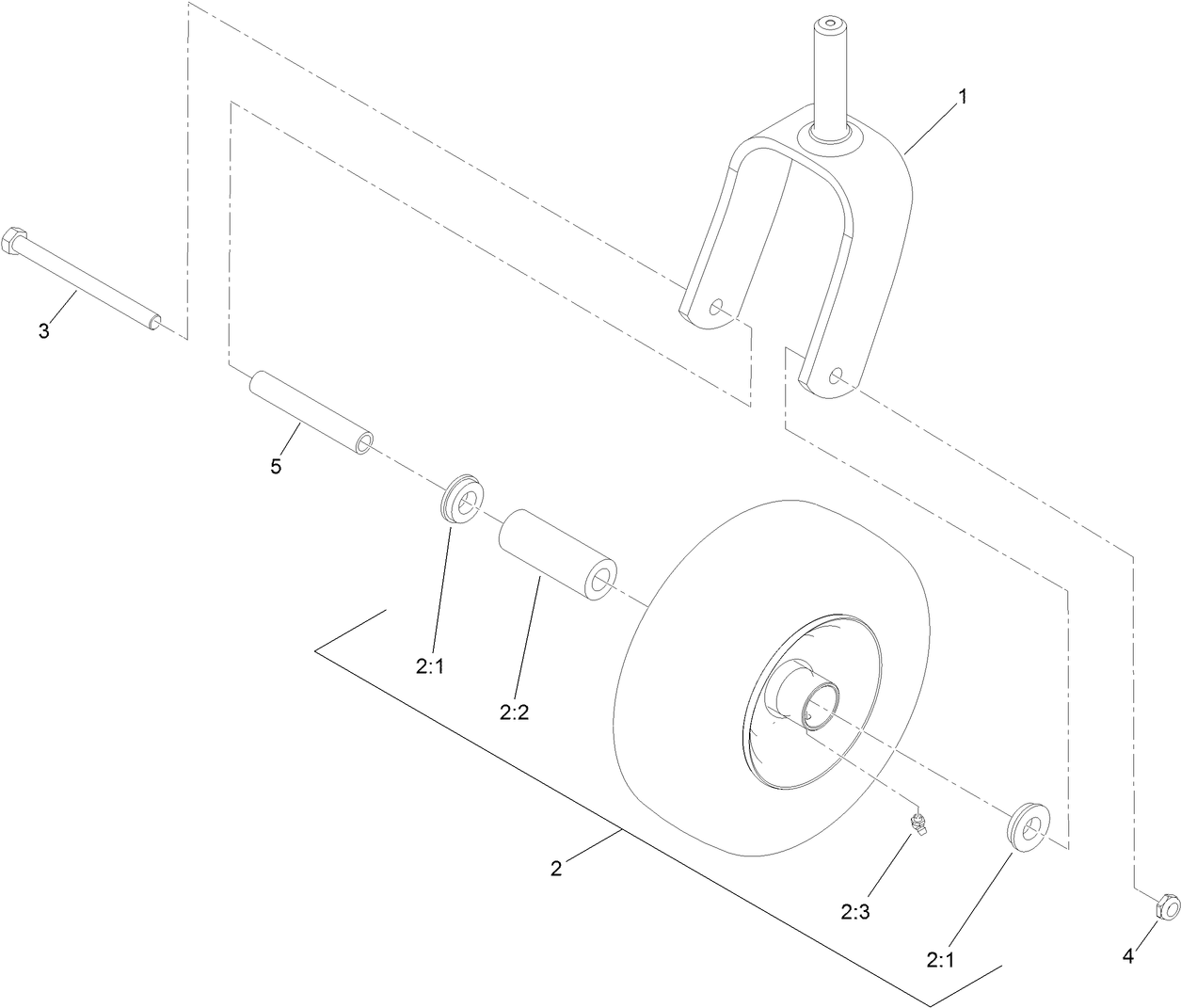 1
3
5
2:1
2:2
2
2:3
2:1
4