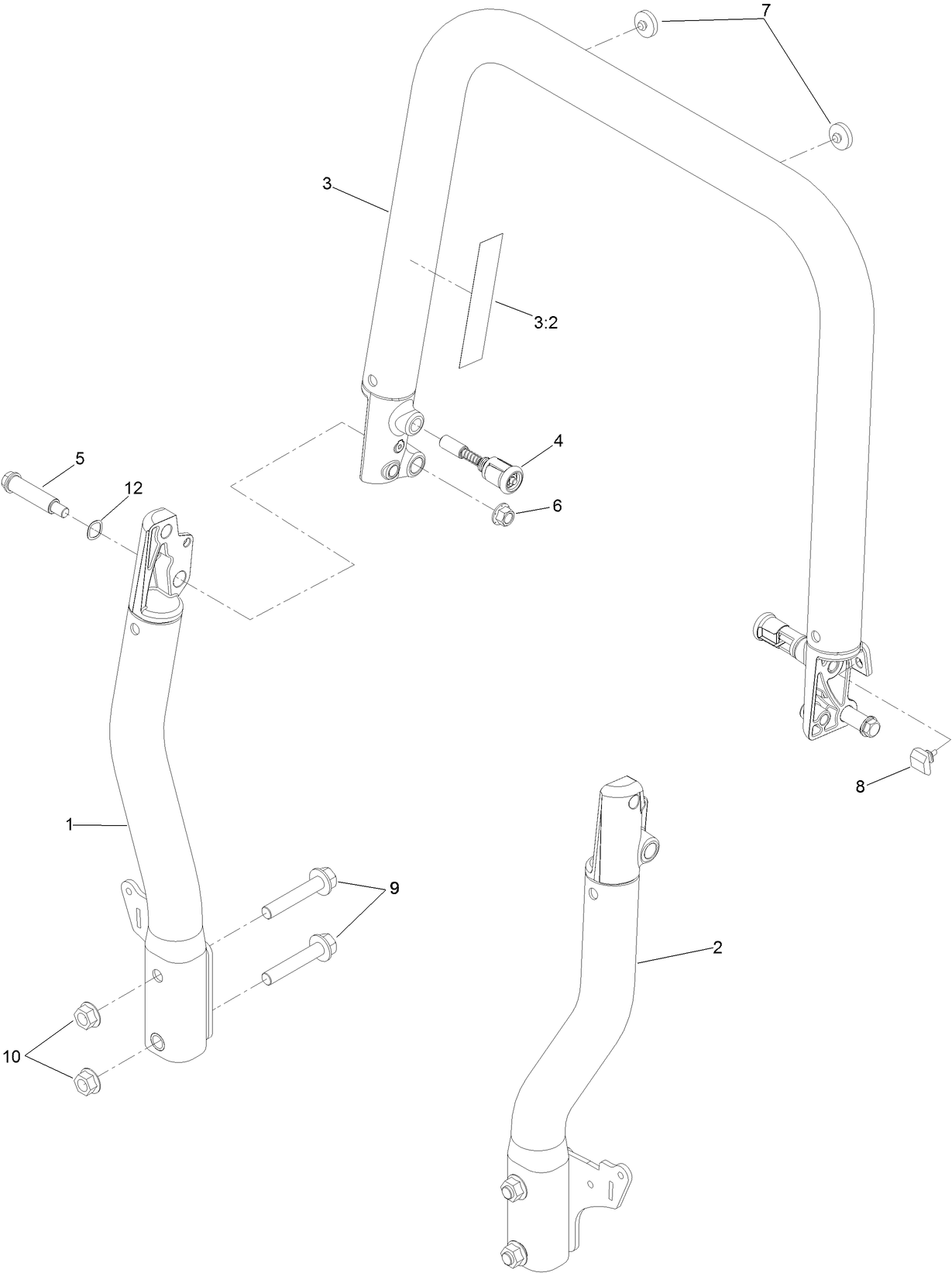 7

3

3:2

4

5

12

6

8

1

9

2

10