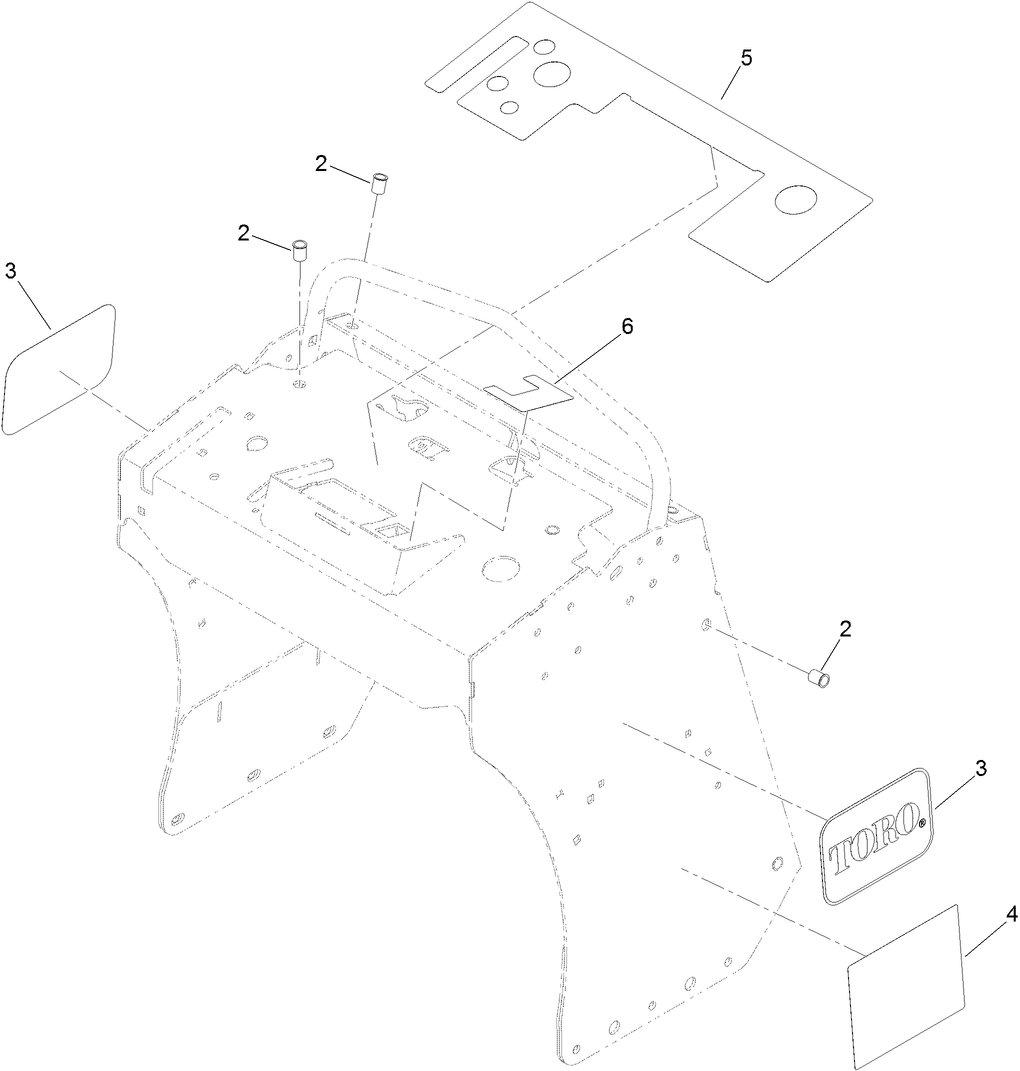 5
2
2
3
6
2
3
TORO®
4