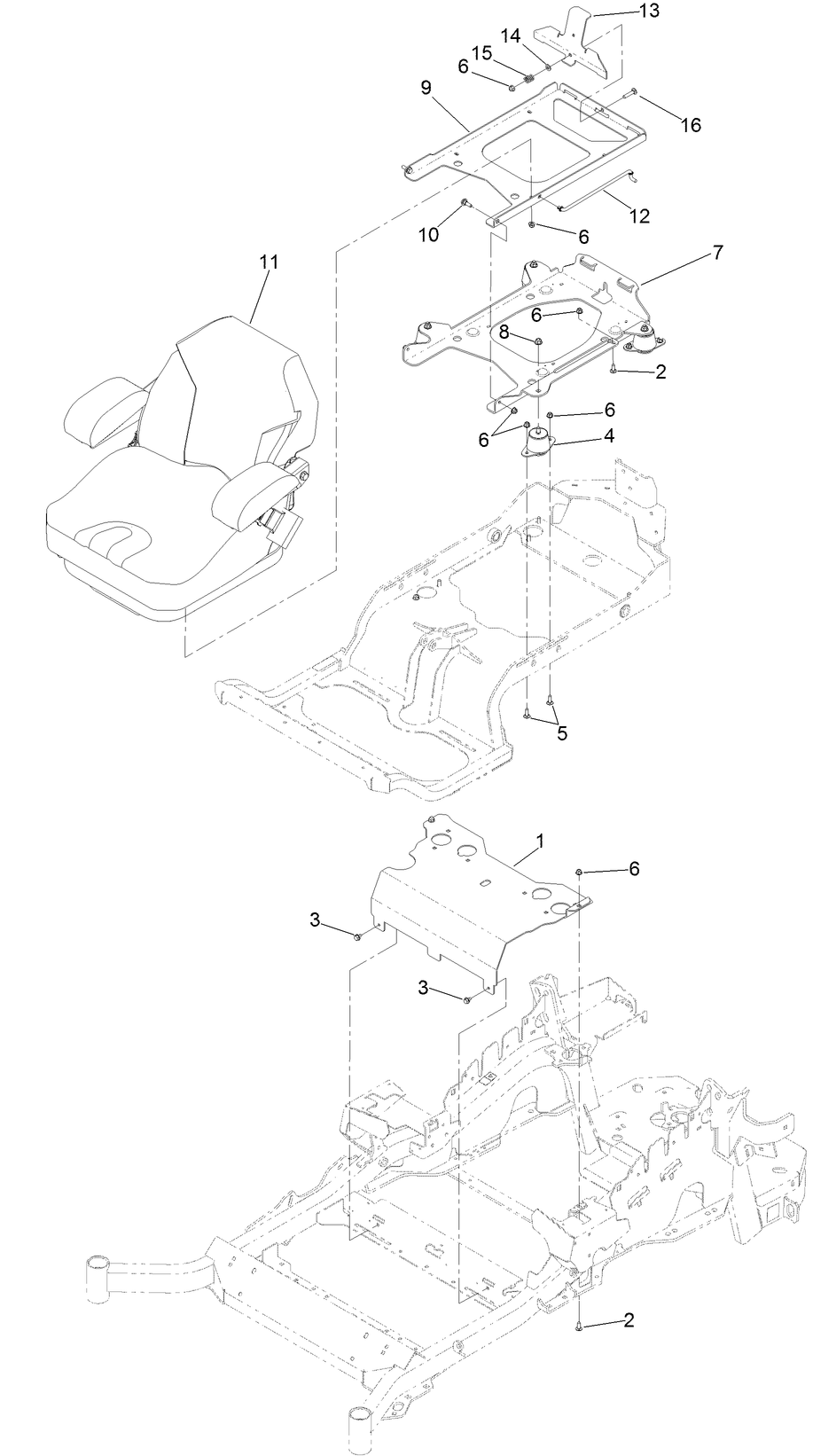 13
14
15
6
9
16
12
10
6
11
7
6
8
2
6
6
4
5
1
6
3
3
2