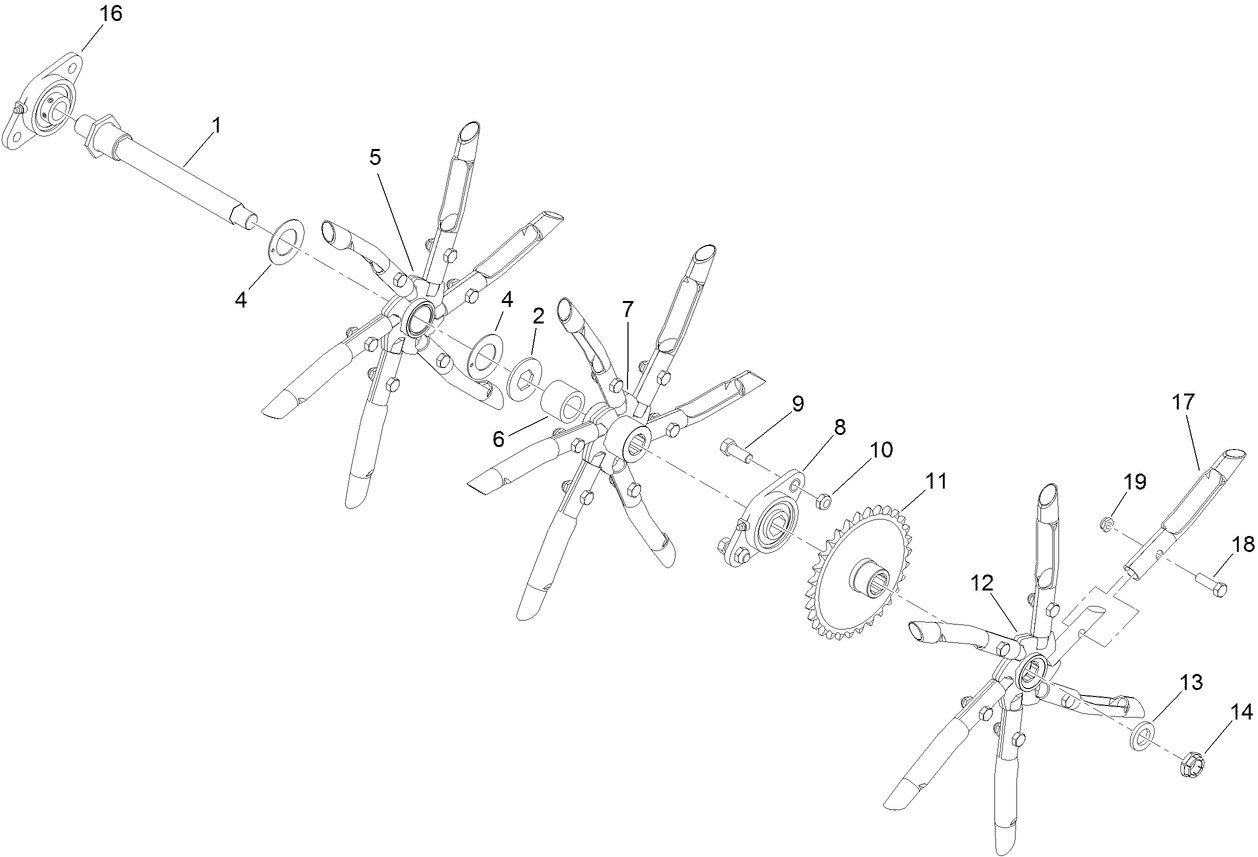 16
1
5
4
4
2
7
6
9
8
10
11
17
19
18
12
13
14