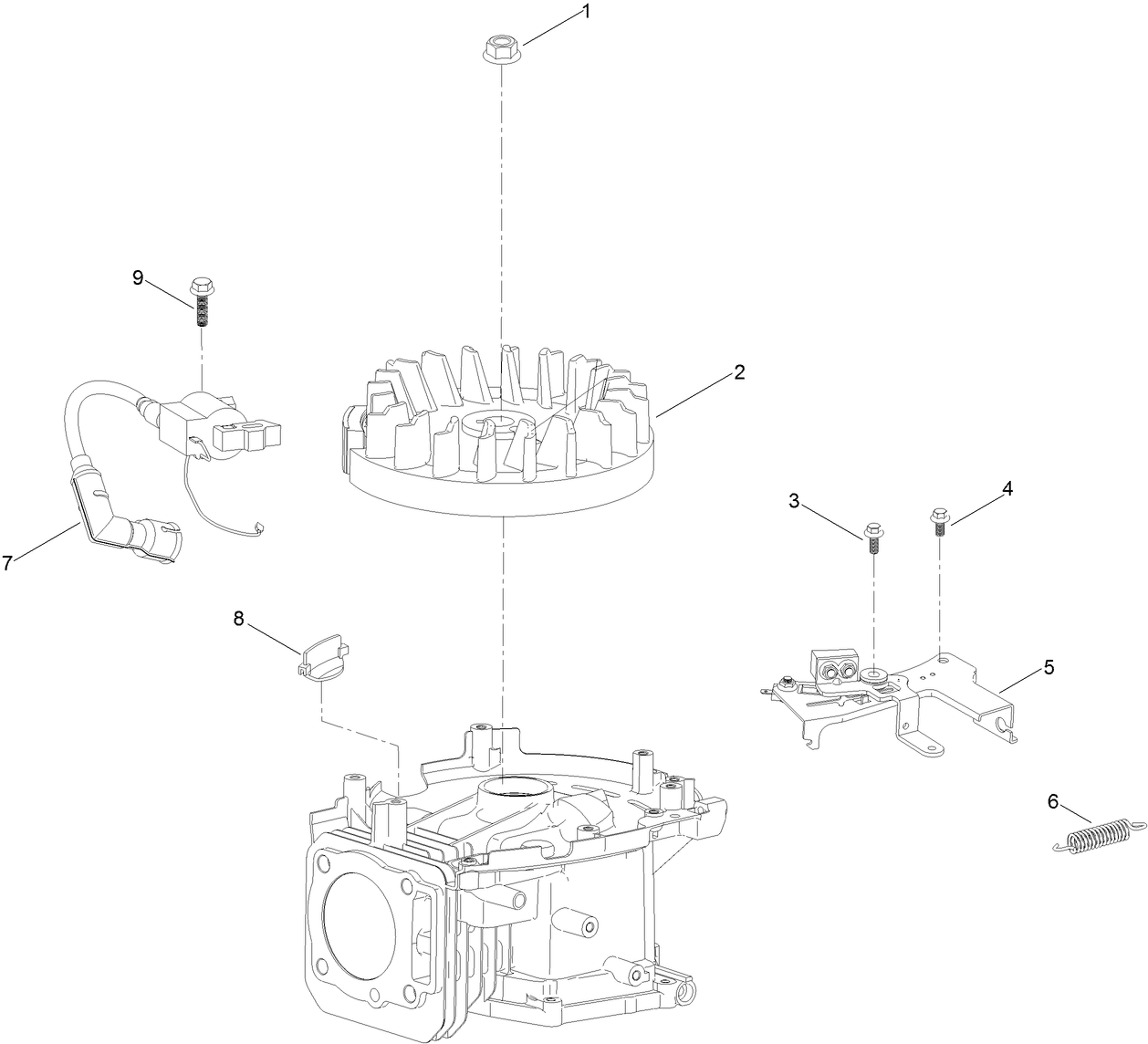 1

9

2

3

4

7

8

5

6