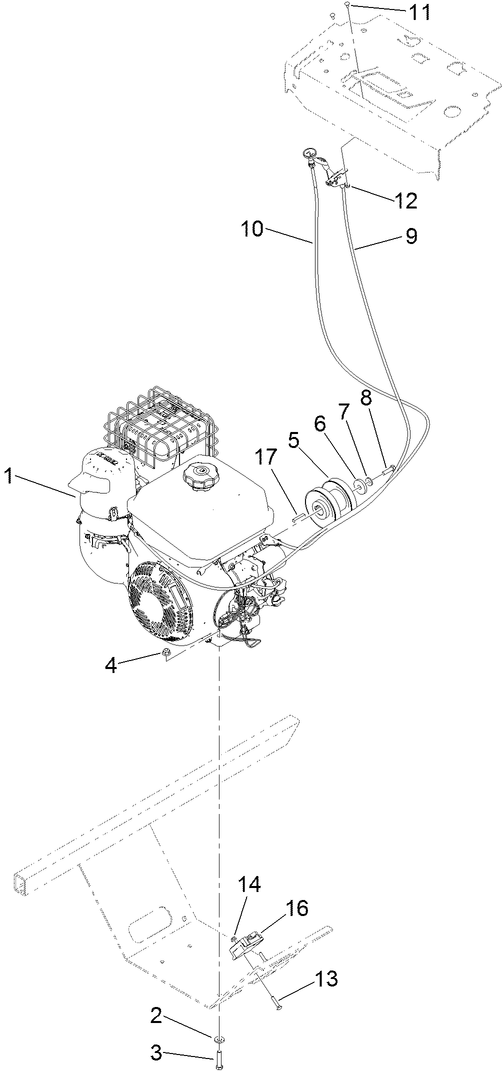 11
12
10
9
8
7
6
5
17
1
4
14
16
13
2
3