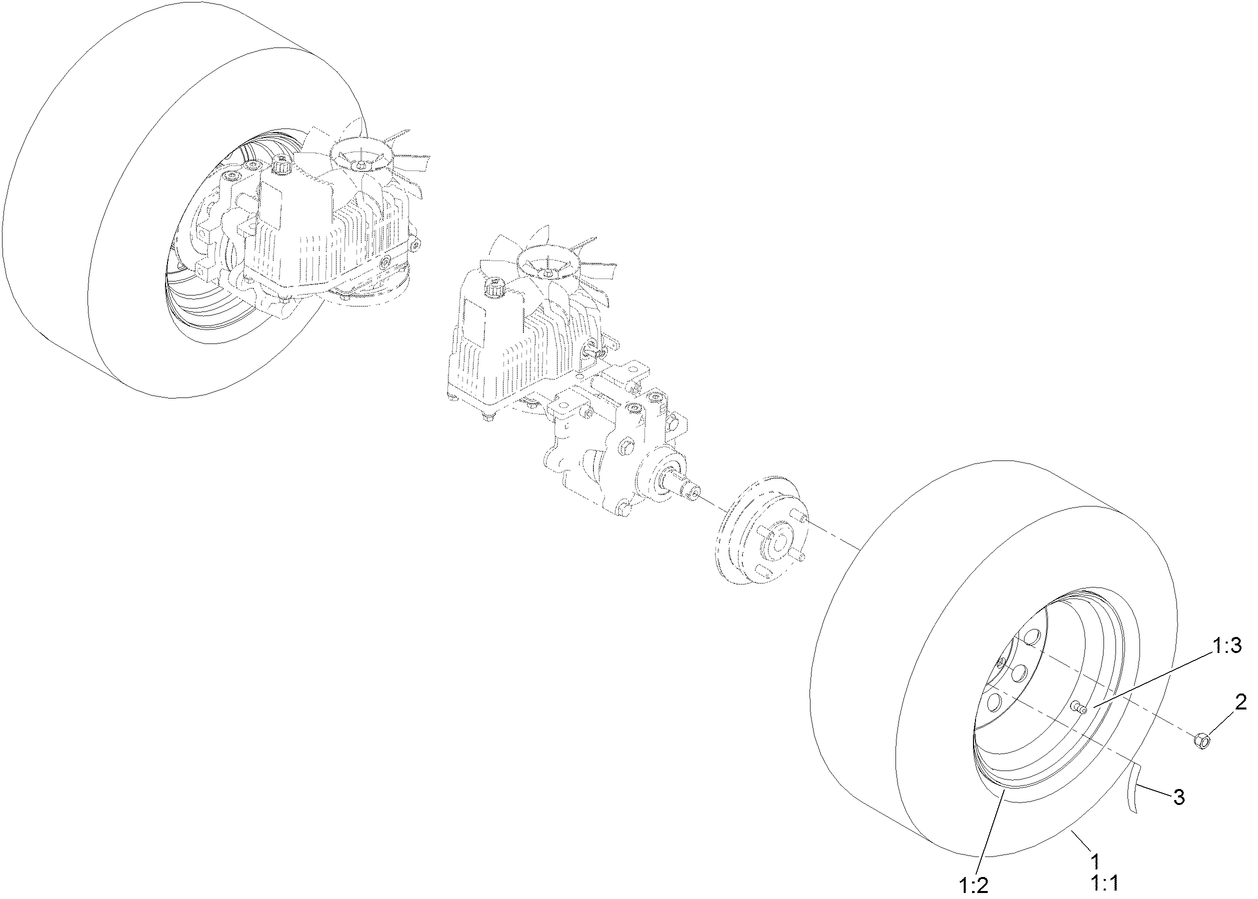 1:3
2
3
1
1:1
1:2