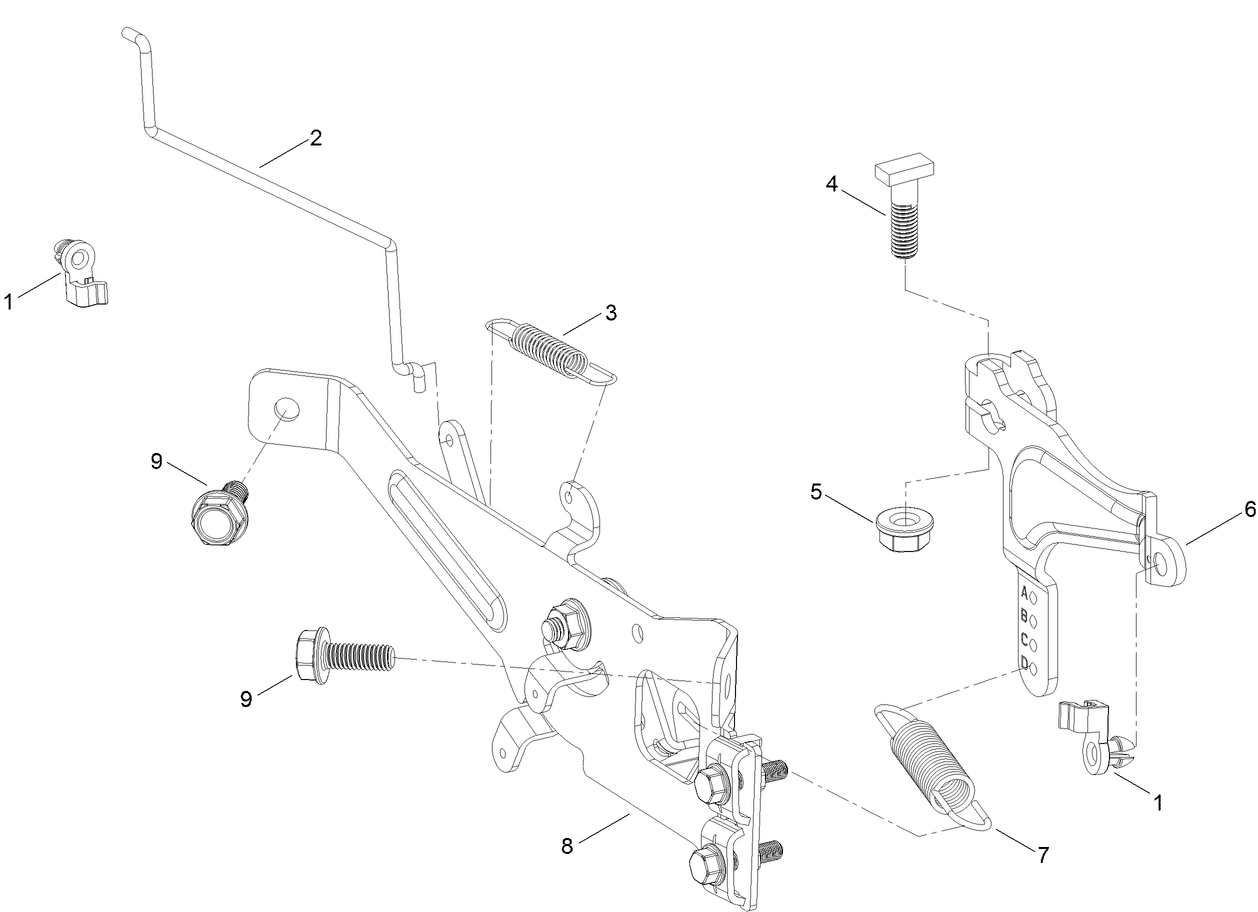 2
4
1
3
9
5
6
A
B
C
D
9
1
8
7