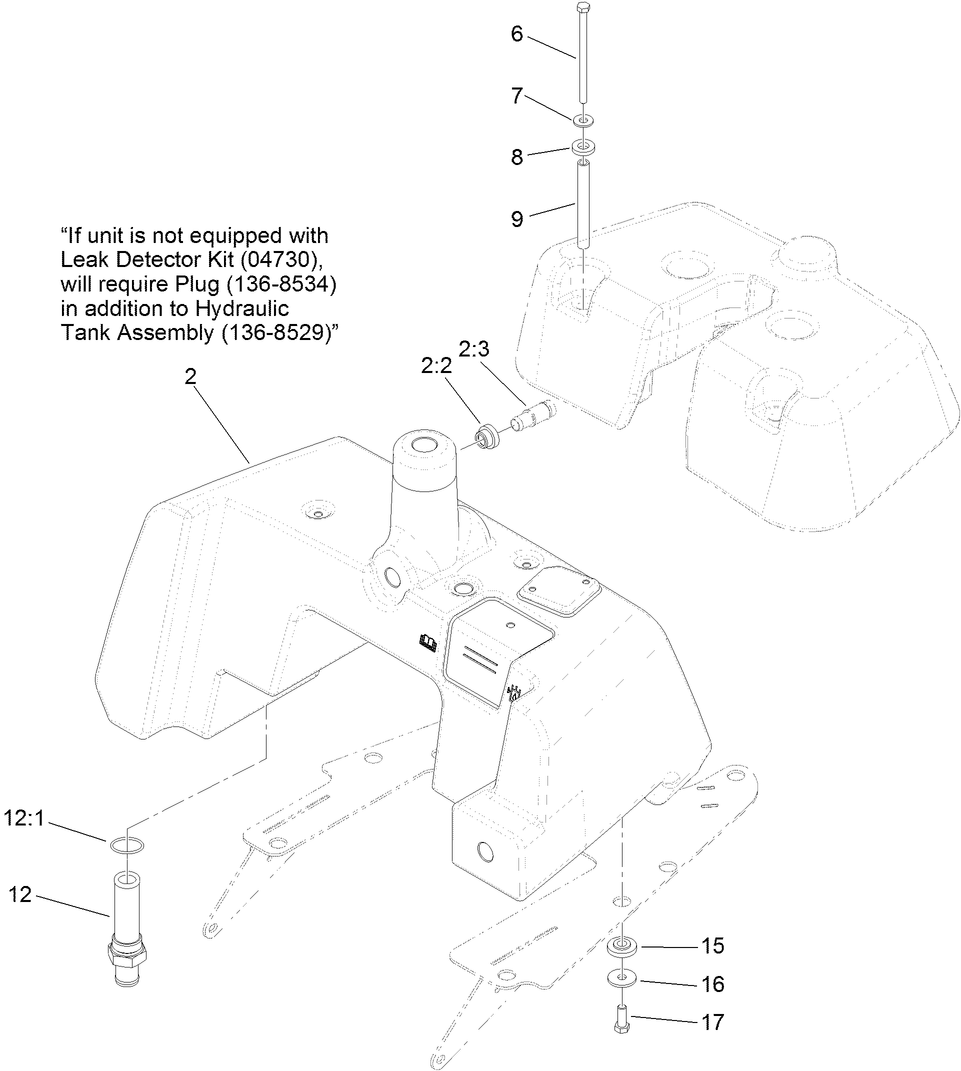 6

7

8

9

“If unit is not equipped with Leak Detector Kit (04730), will require Plug (136-8534) in addition to Hydraulic Tank Assembly (136-8529)”

2:3

2:2

2

12:1

12

15

16

17