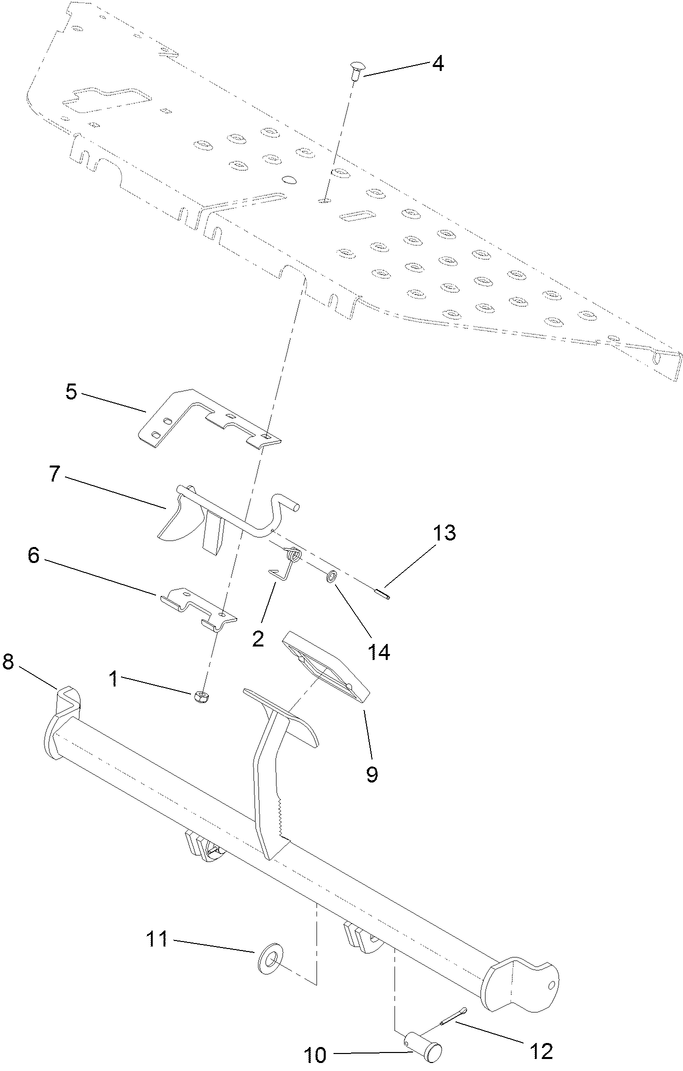 4
5
7
13
6
2
14
8
1
9
11
10
12