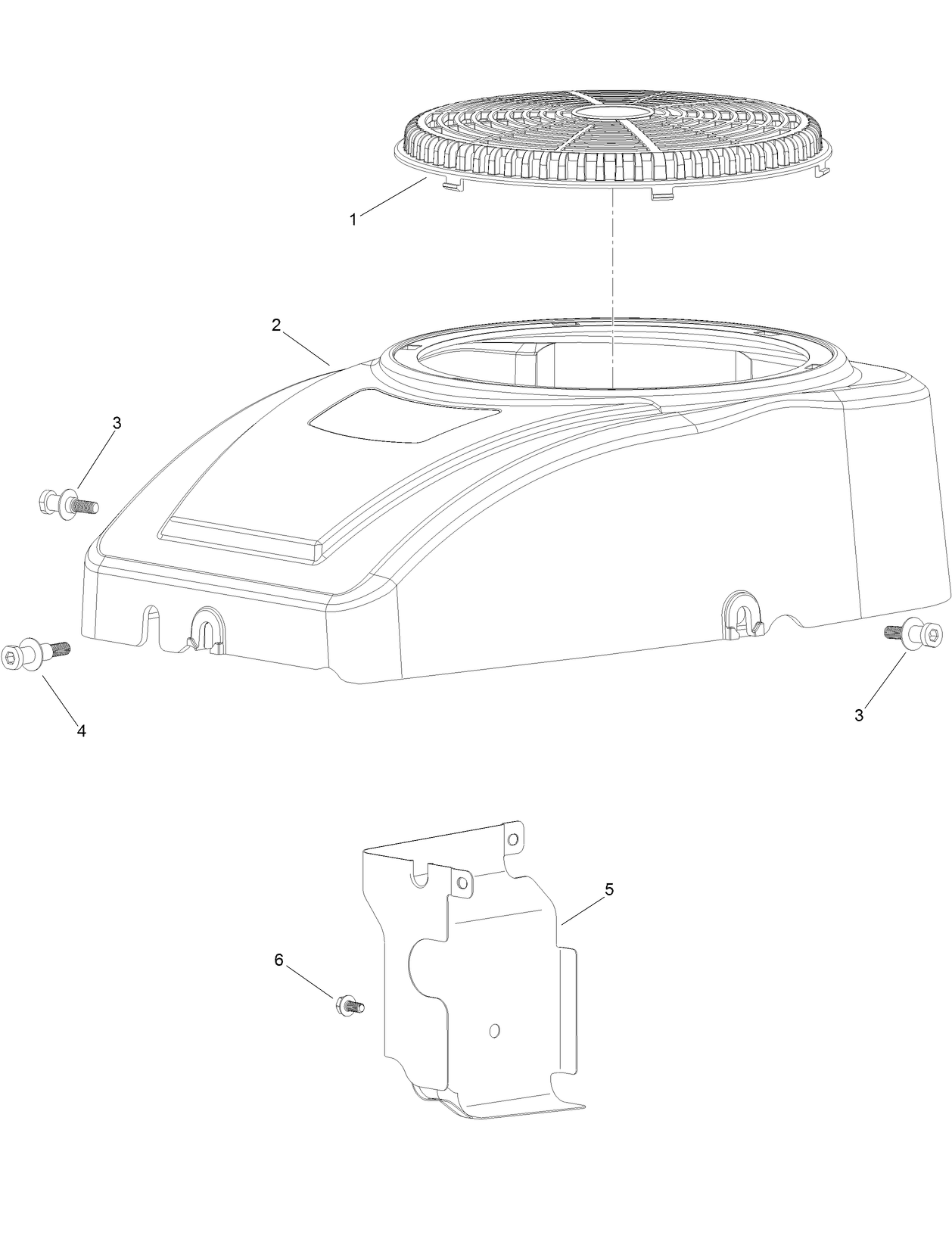 1

2

3

4

3

5

6