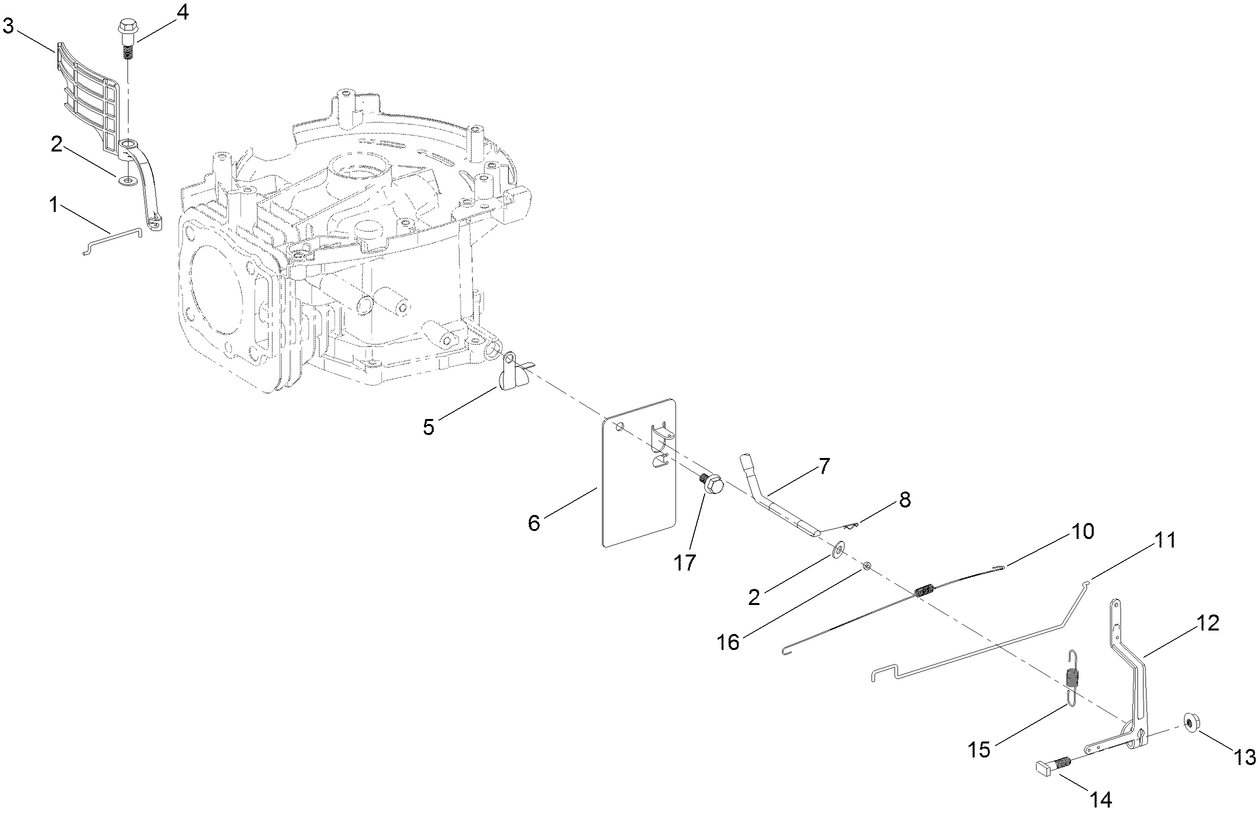 3
4
2
1
5
6
17
7
8
2
16
10
11
12
15
13
14