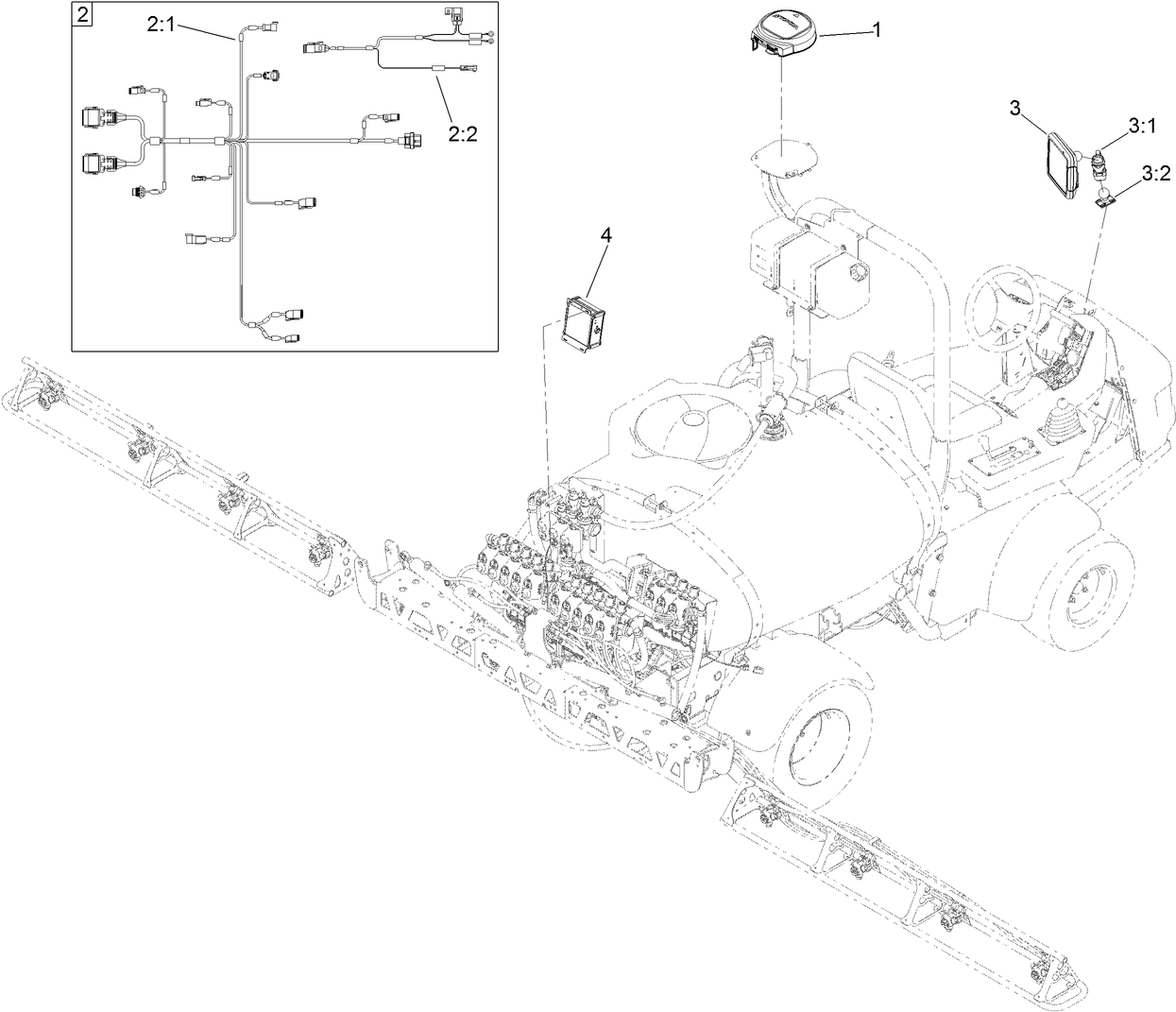 2
2:1
2:2
1
3
3:1
3:2
4