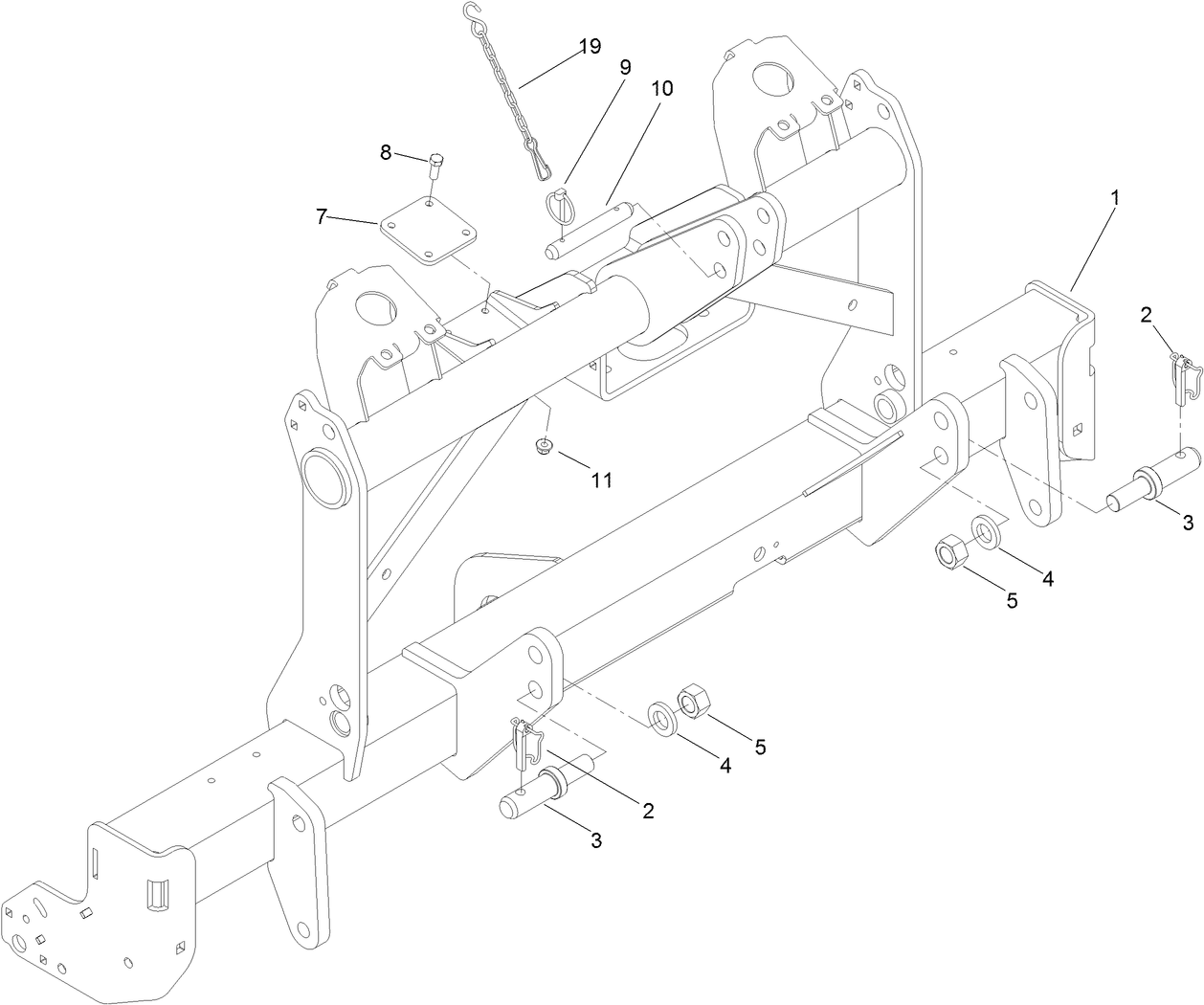 19
9
10
8
7
1
2
11
3
4
5
5
4
2
3