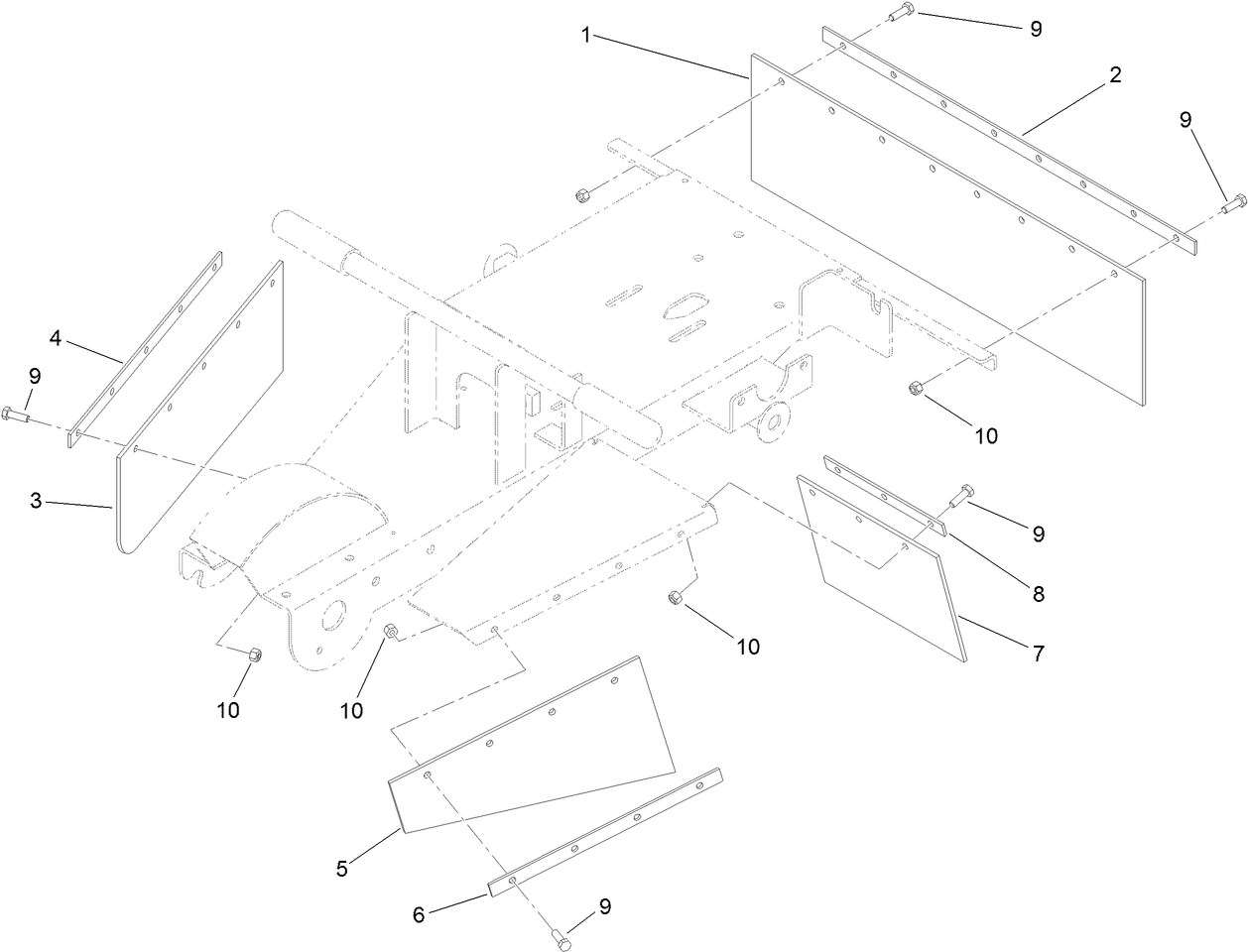 1
9
2
9
4
9
3
10
9
8
7
10
10
10
5
6
9