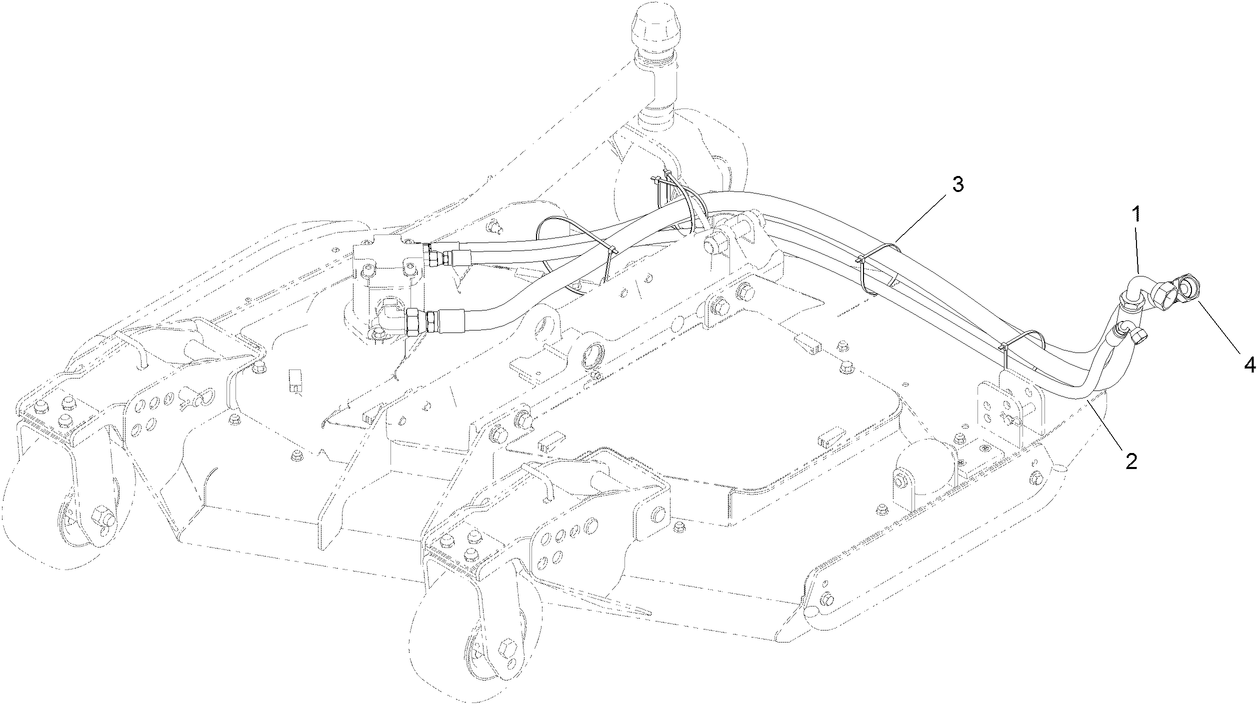 3
1
4
2