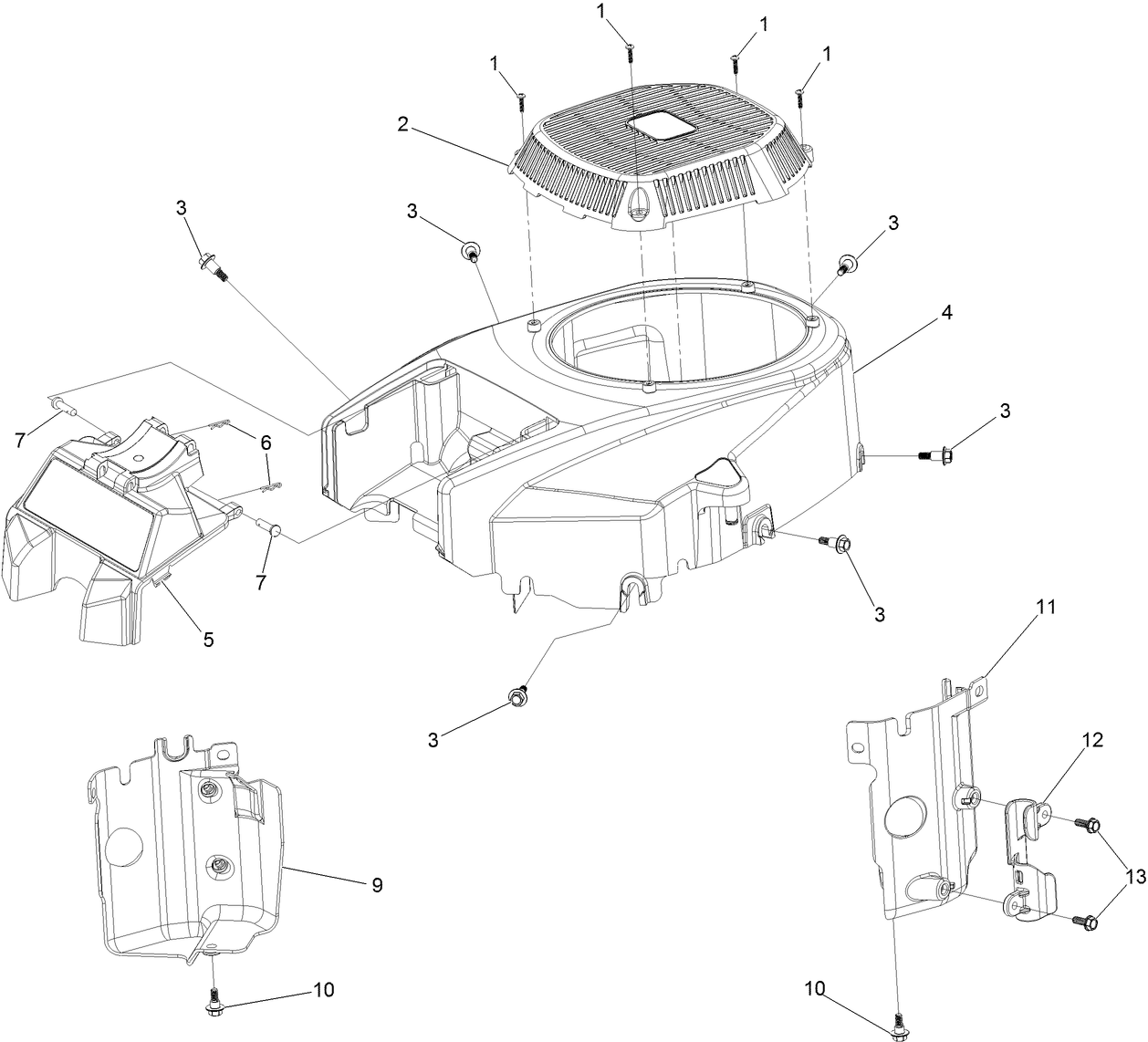 1
1
1
1
2
3
3
3
4
3
7
6
7
5
3
3
11
12
13
9
10
10