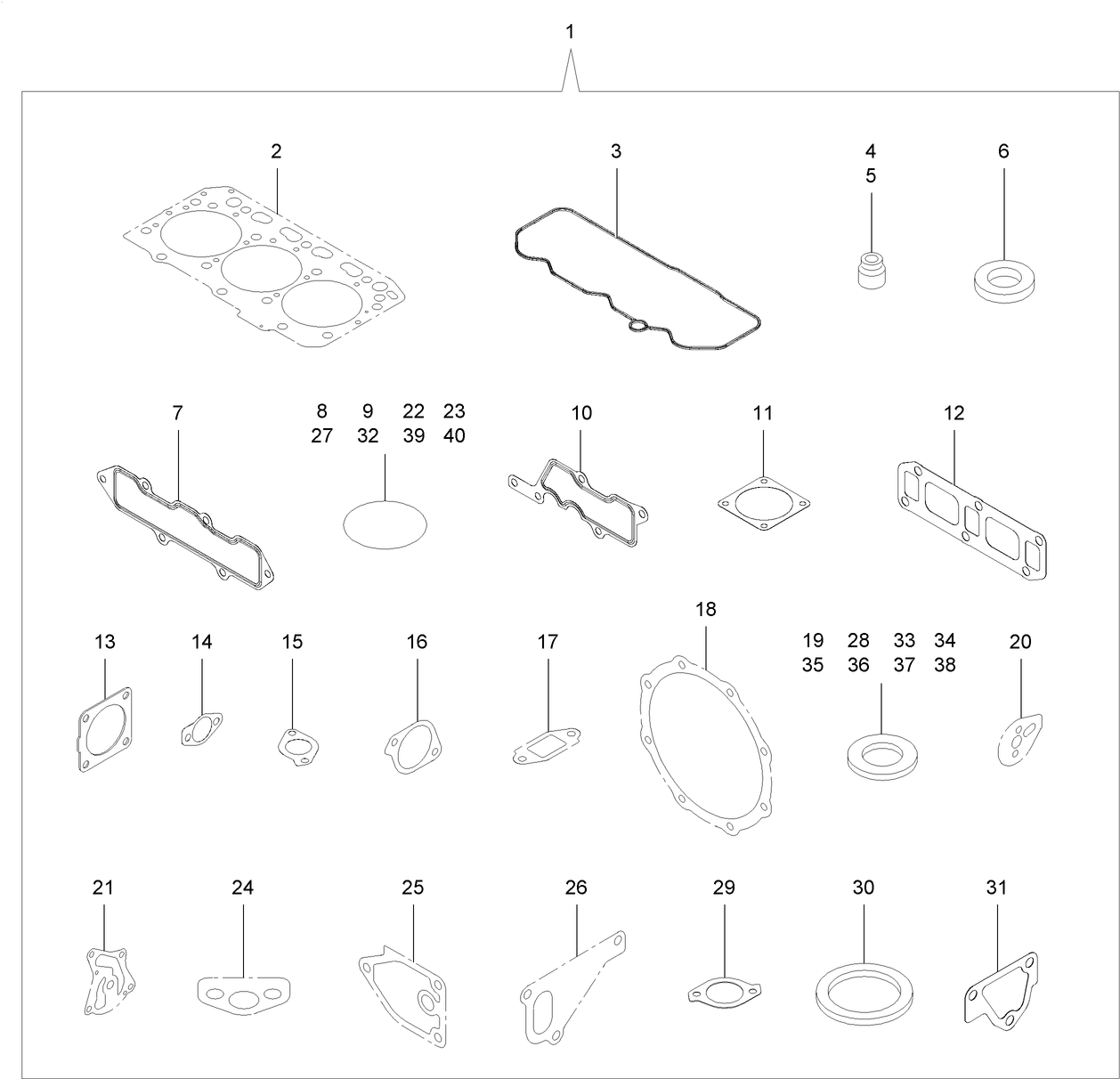 1

2

3

4
5

6

7

8 9 22 23
27 32 39 40

10

11

12

13

14

15

16

17

18

19 28 33 34
35 36 37 38

20

21

24

25

26

29

30

31