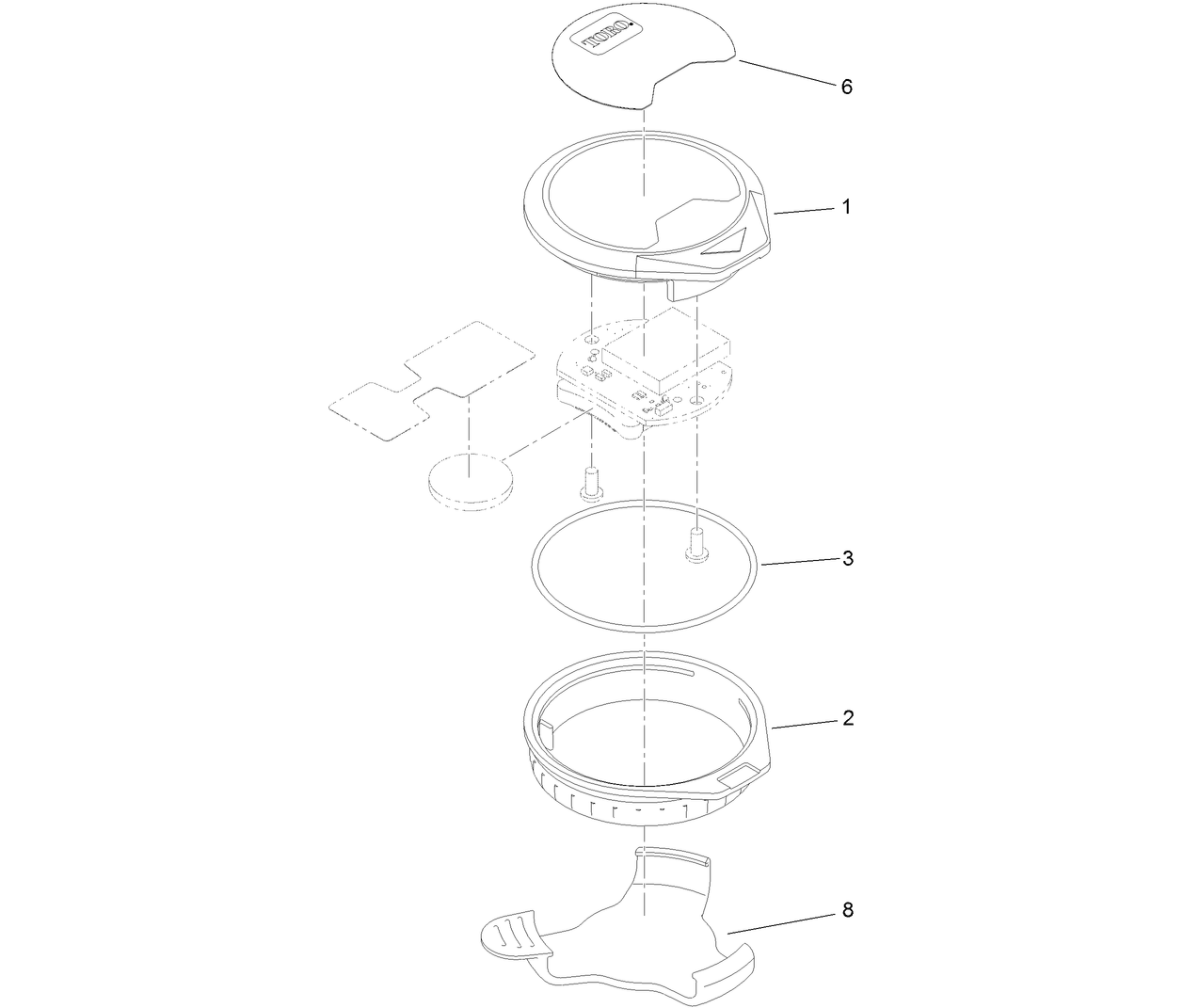 TORO
6
1
3
2
8