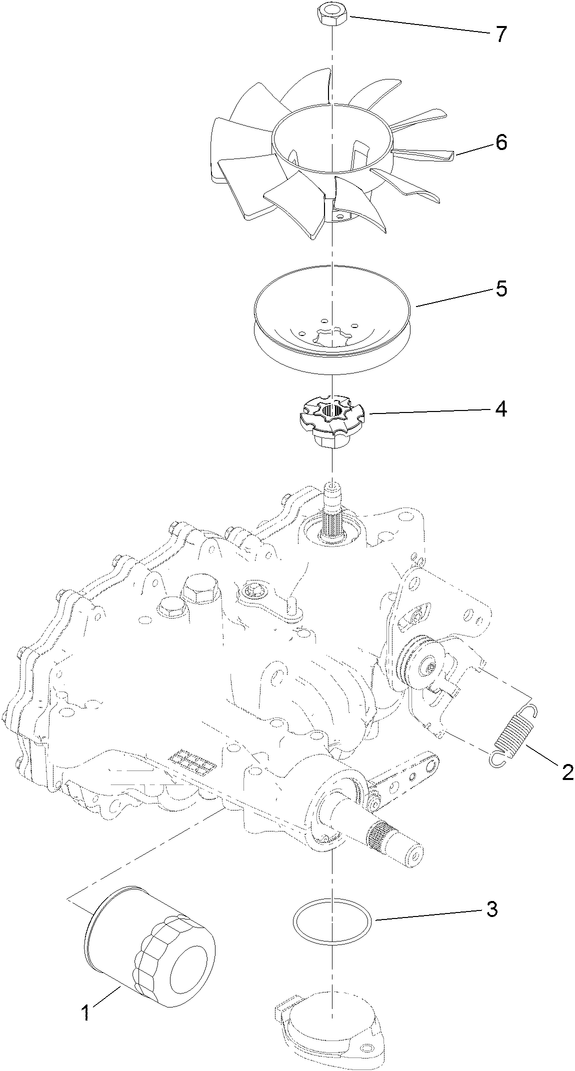 7
6
5
4
2
3
1