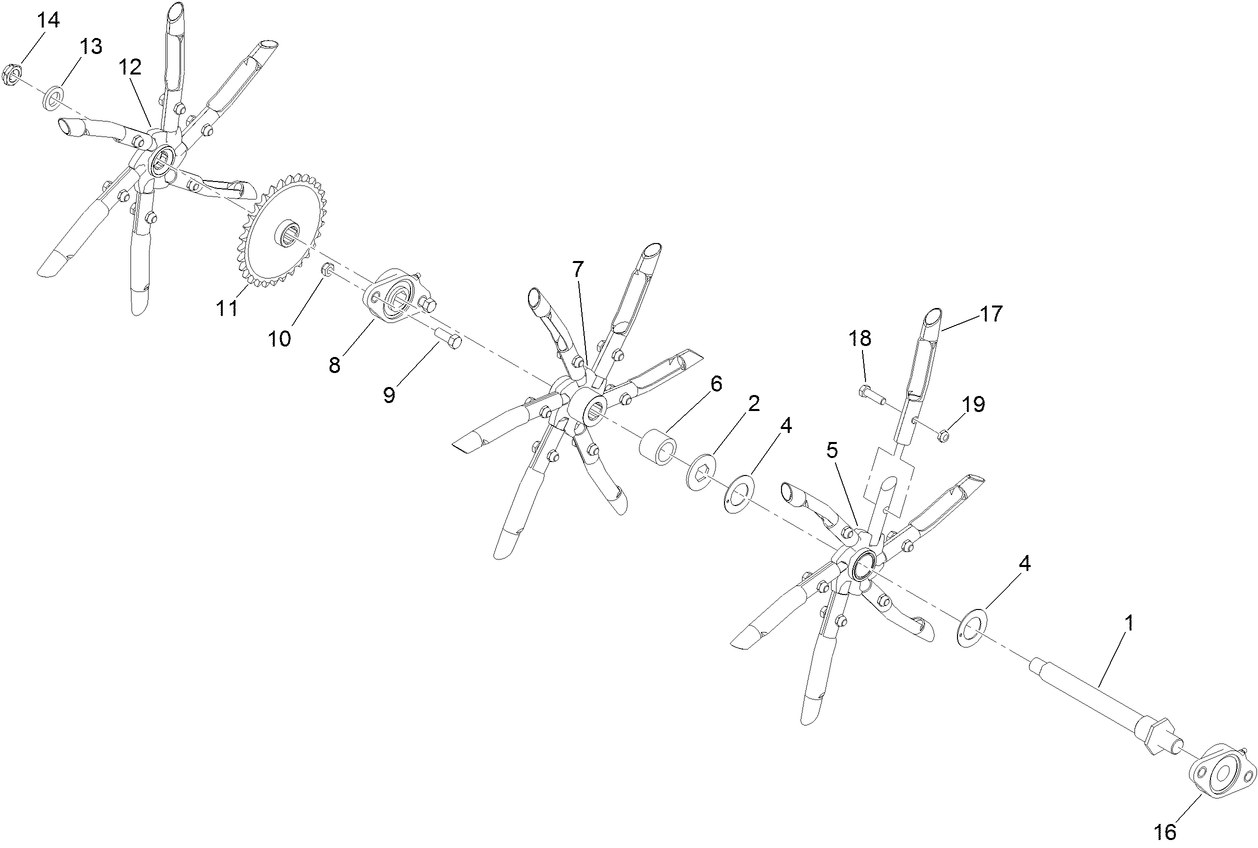 14
13
12
11
10
8
9
7
6
2
4
18
17
19
5
4
1
16