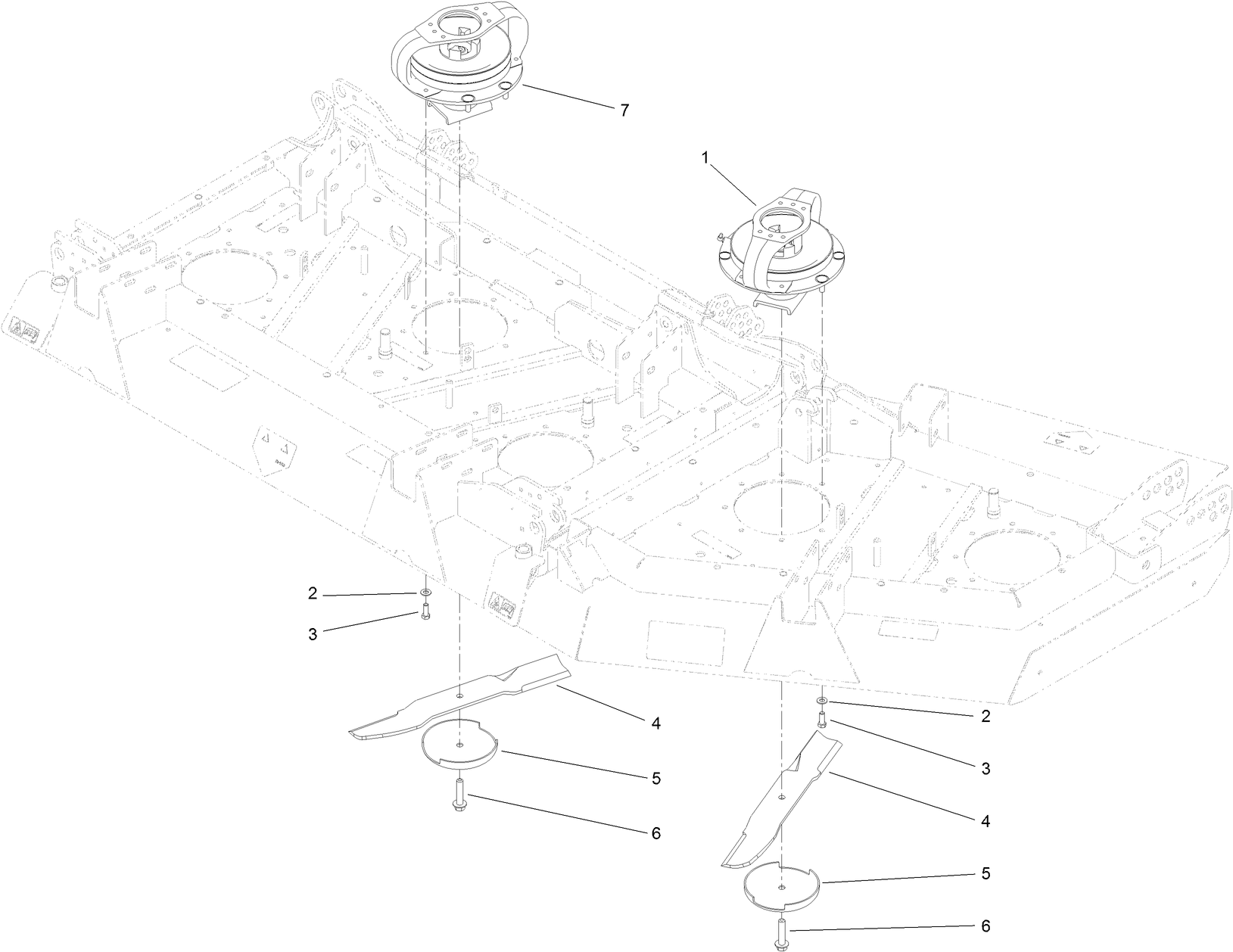 7
1
2
3
4
5
6
2
3
4
5
6