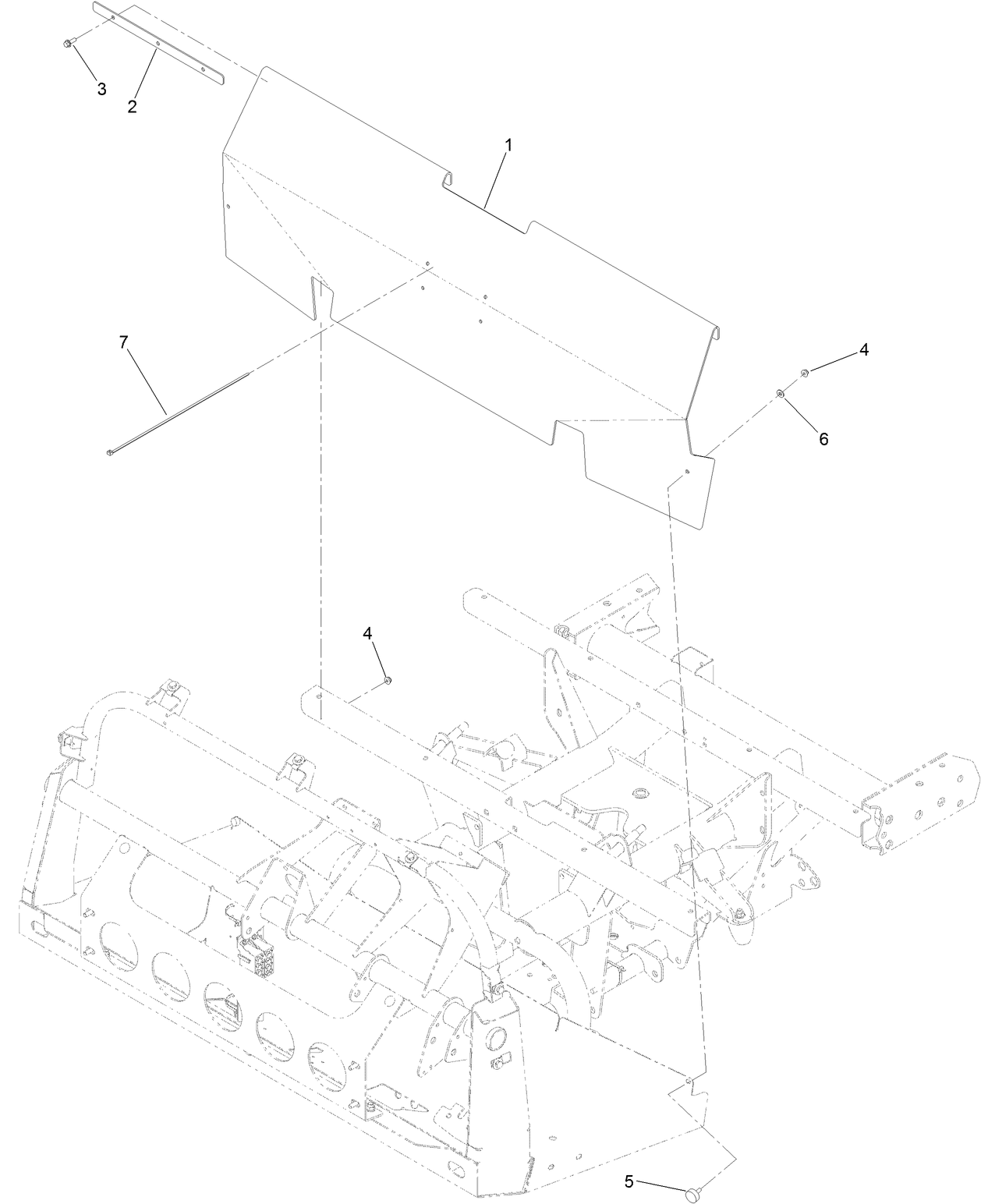 3
2
1
7
4
6
4
5