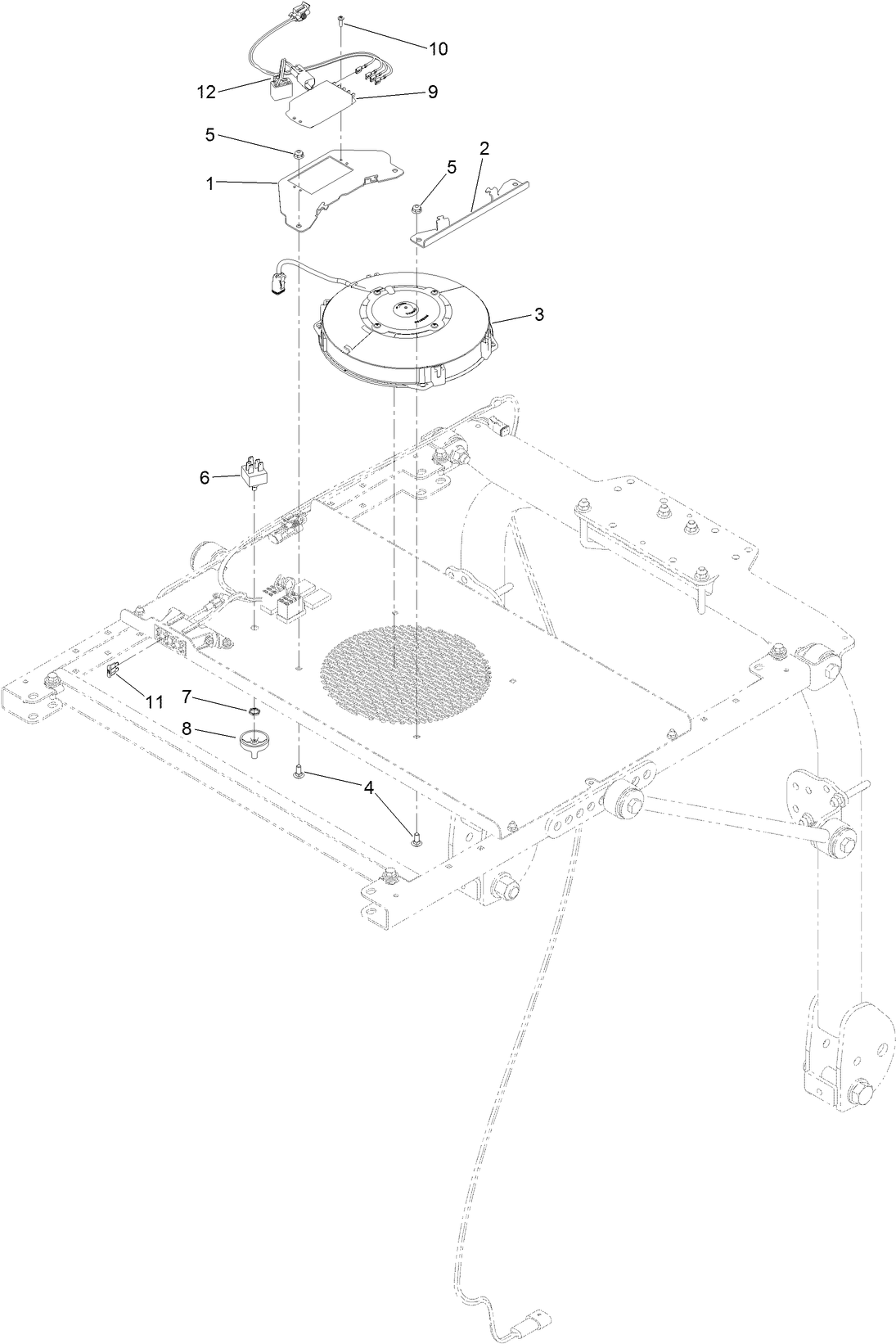 10
12
9
5
2
1
5
3
6
11
7
8
4