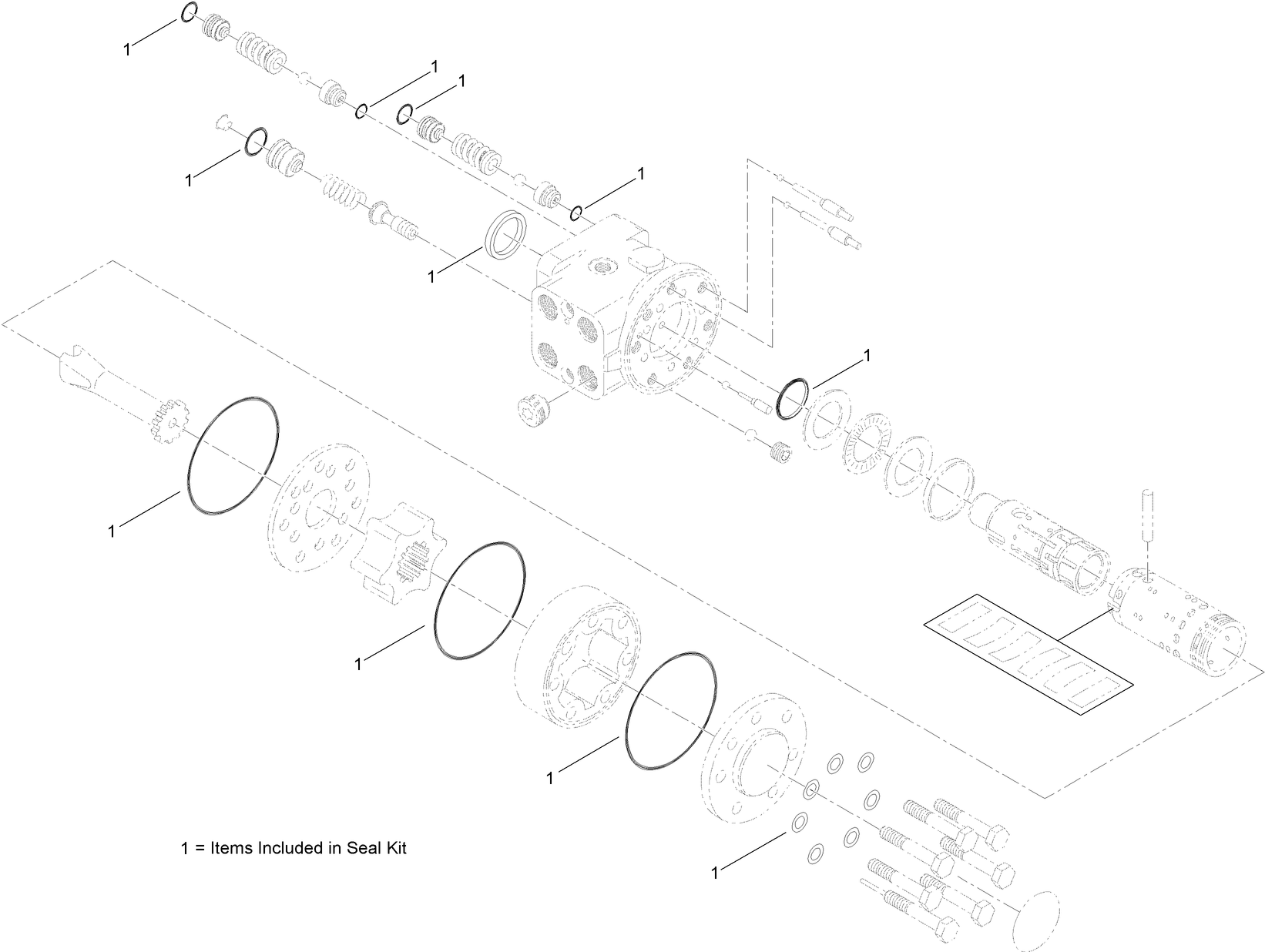 1

1

1

1

1

1

1

1

1

1

1

1 = Items Included in Seal Kit