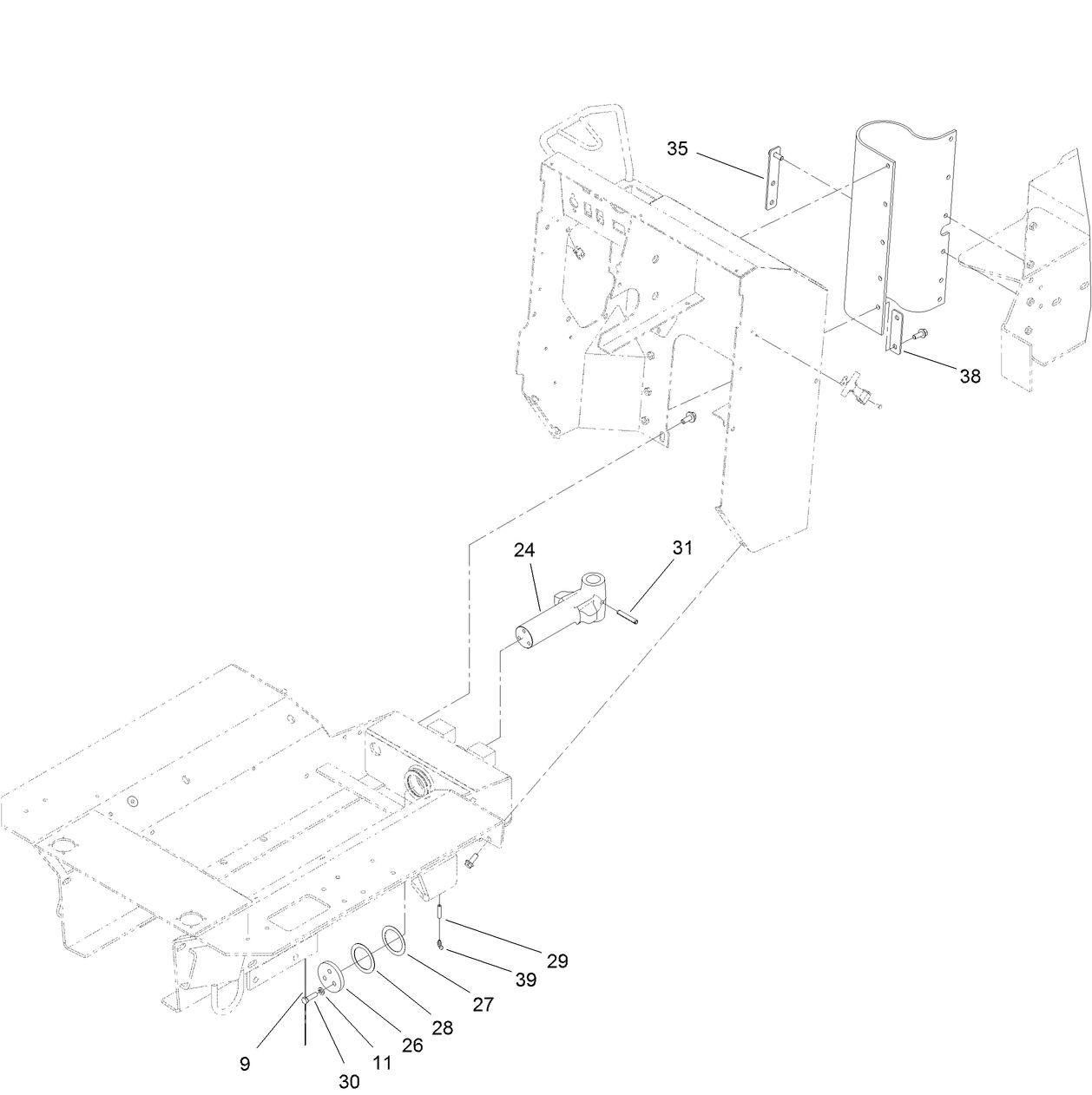 35
38
24
31
29
39
27
28
26
11
9
30