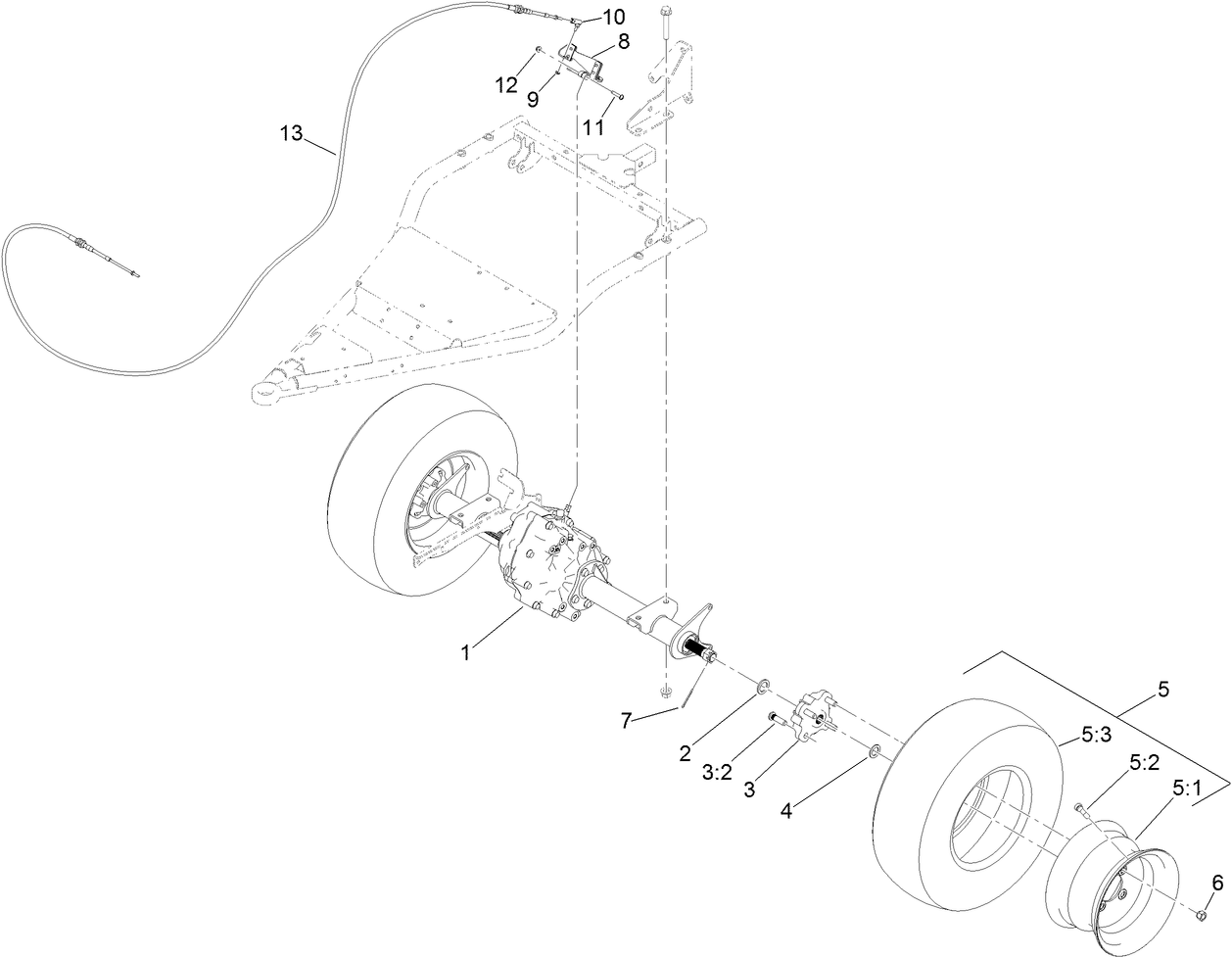 10
8
12
9
11
13
1
7
2
3:2
3
4
5
5:3
5:2
5:1
6