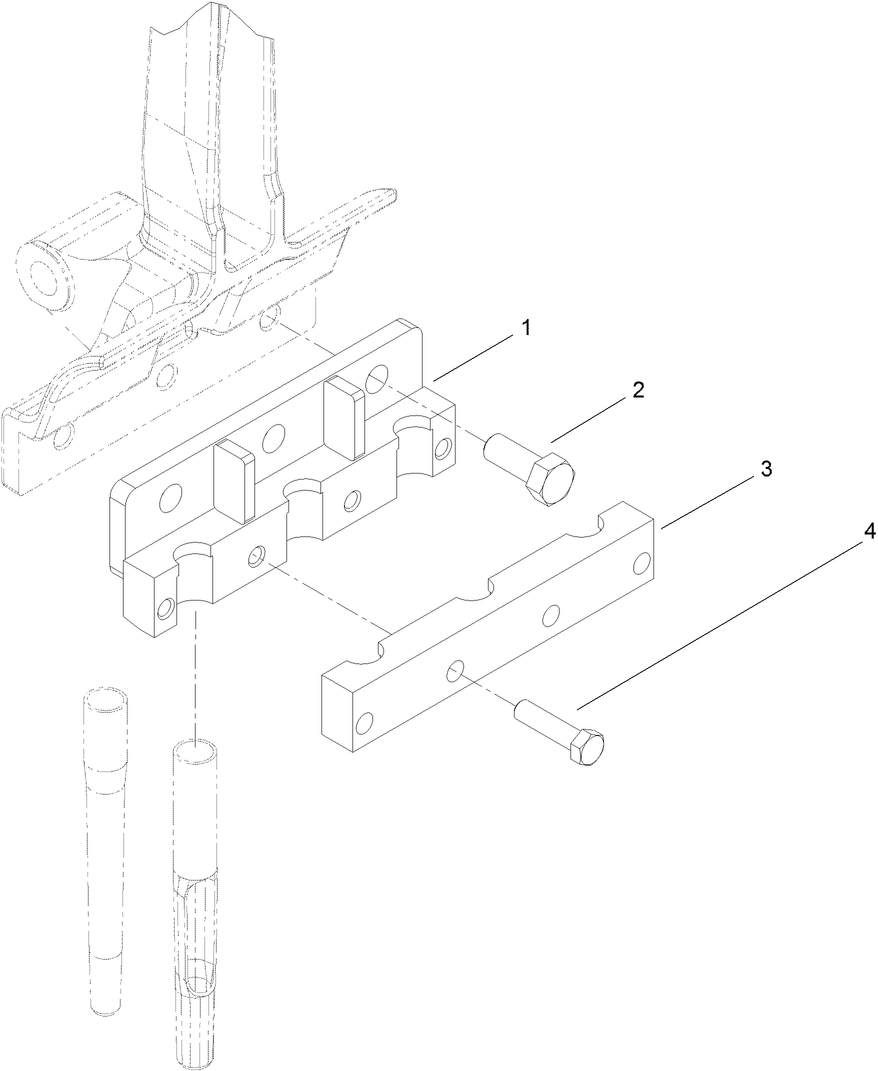 1
2
3
4