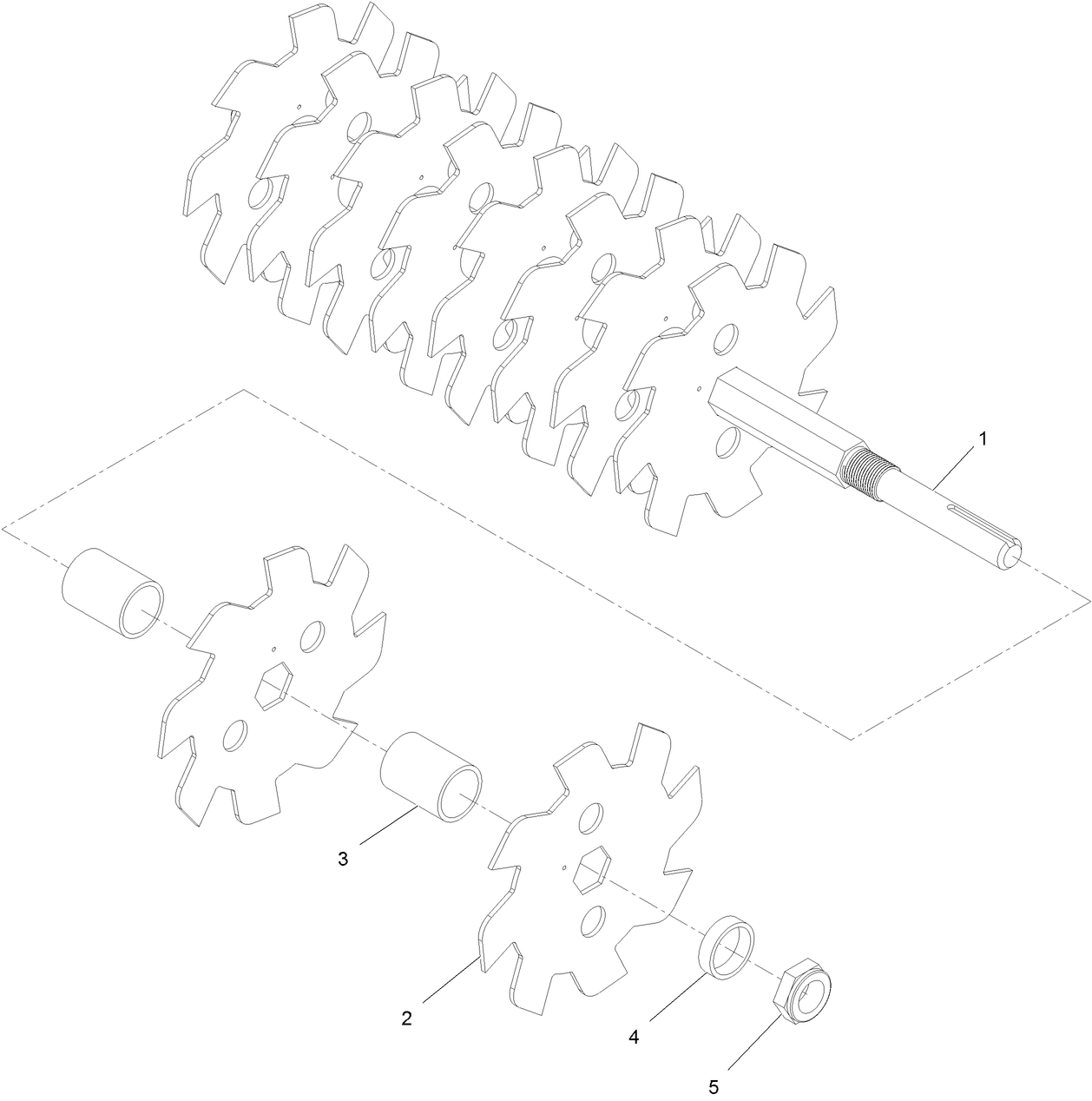 1

3

2

4

5