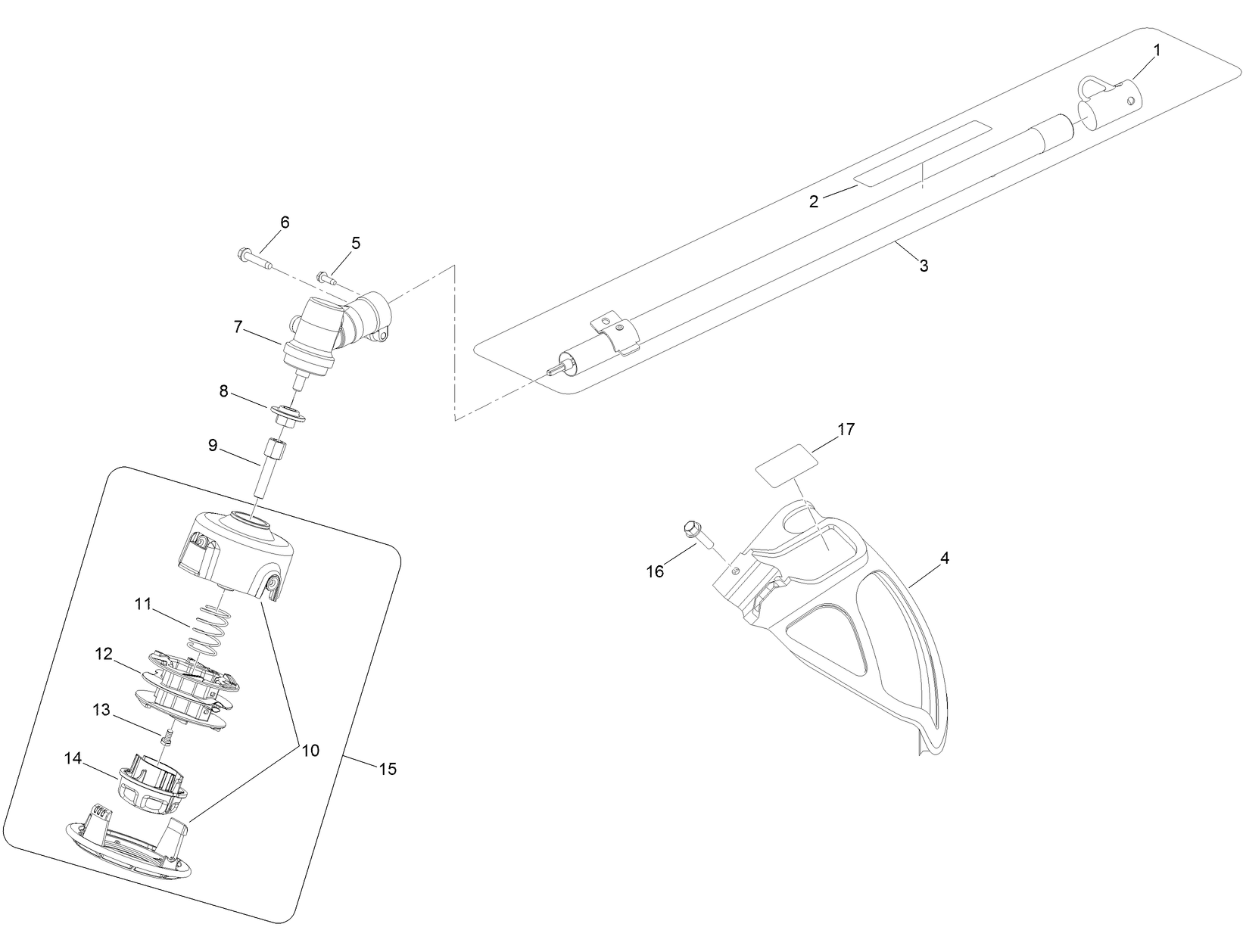 1
2
3
6
5
7
8
9
17
16
4
11
12
13
10
14
15