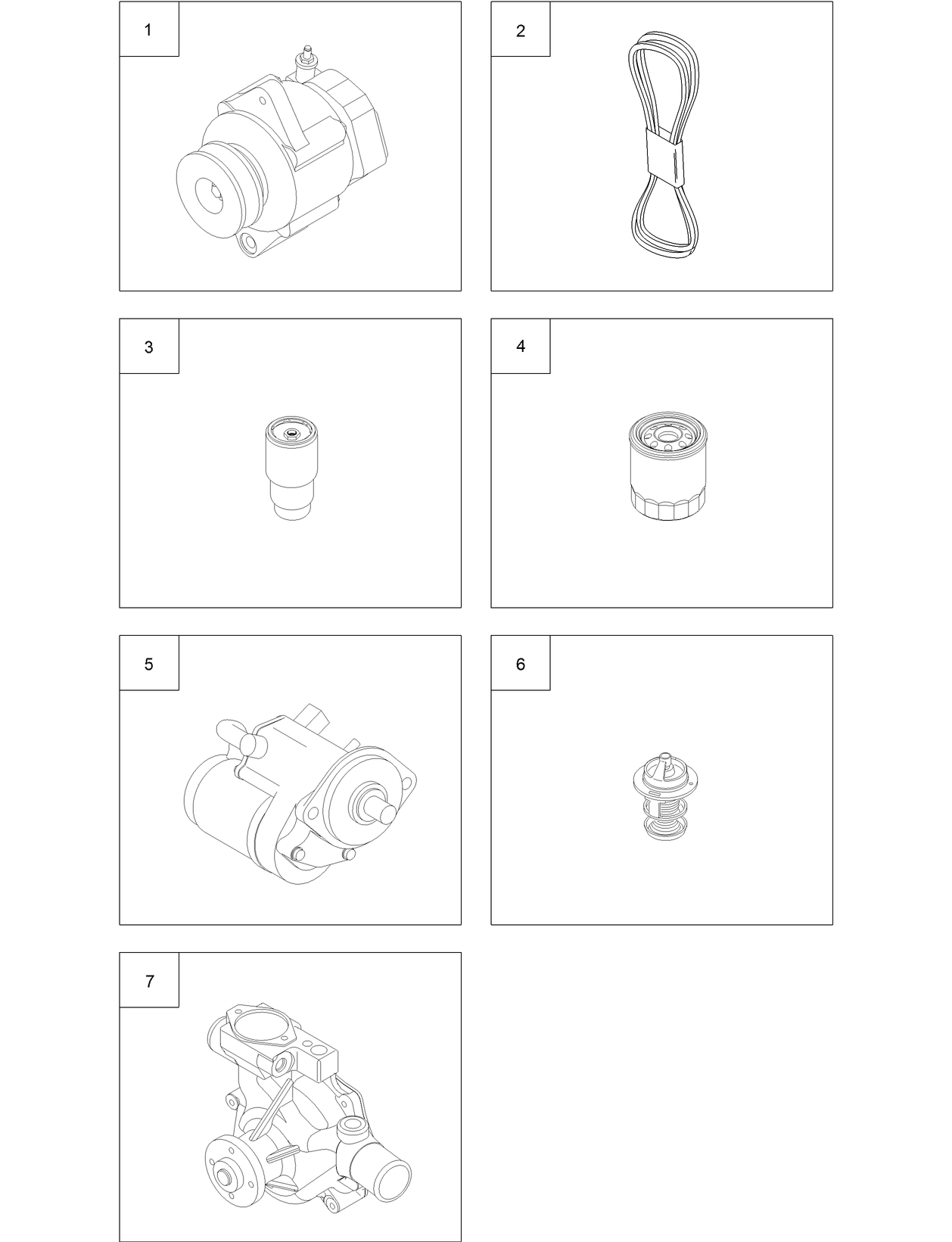 1

2

3

4

5

6

7