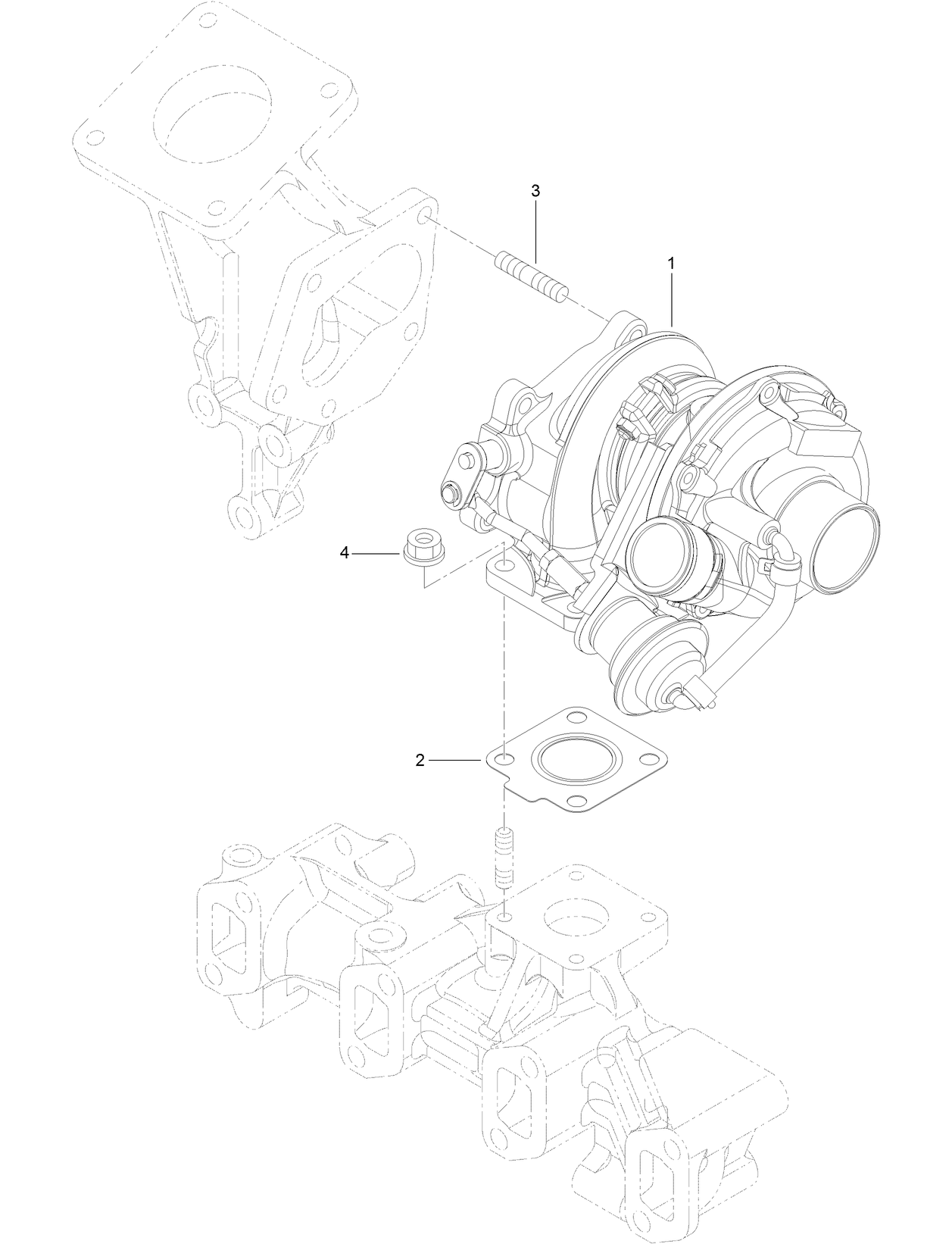 3
1
4
2