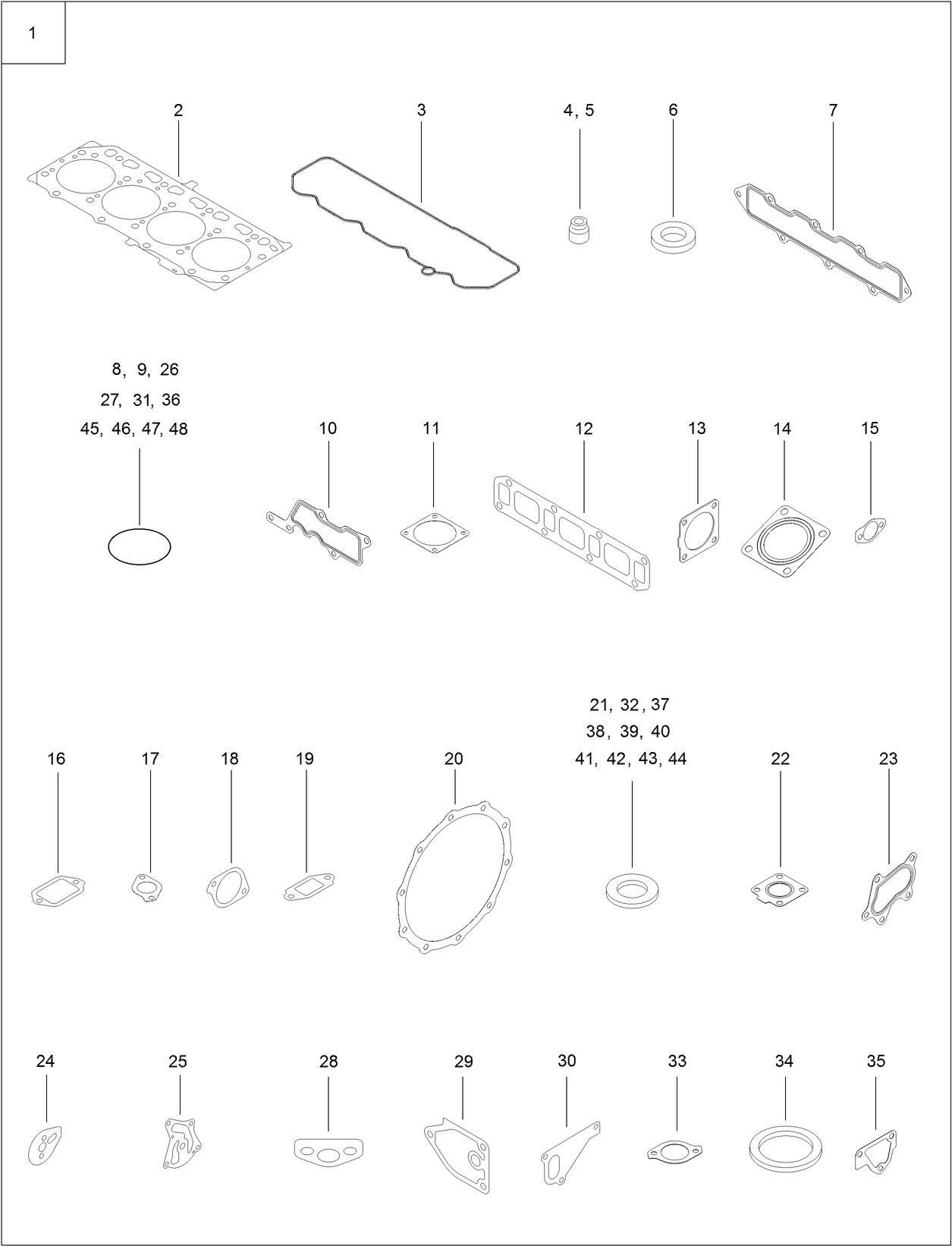 1

2
3
4, 5
6
7

8, 9, 26
27, 31, 36
45, 46, 47, 48

10
11
12
13
14
15

21, 32, 37
38, 39, 40
41, 42, 43, 44

16
17
18
19
20
22
23

24
25
28
29
30
33
34
35