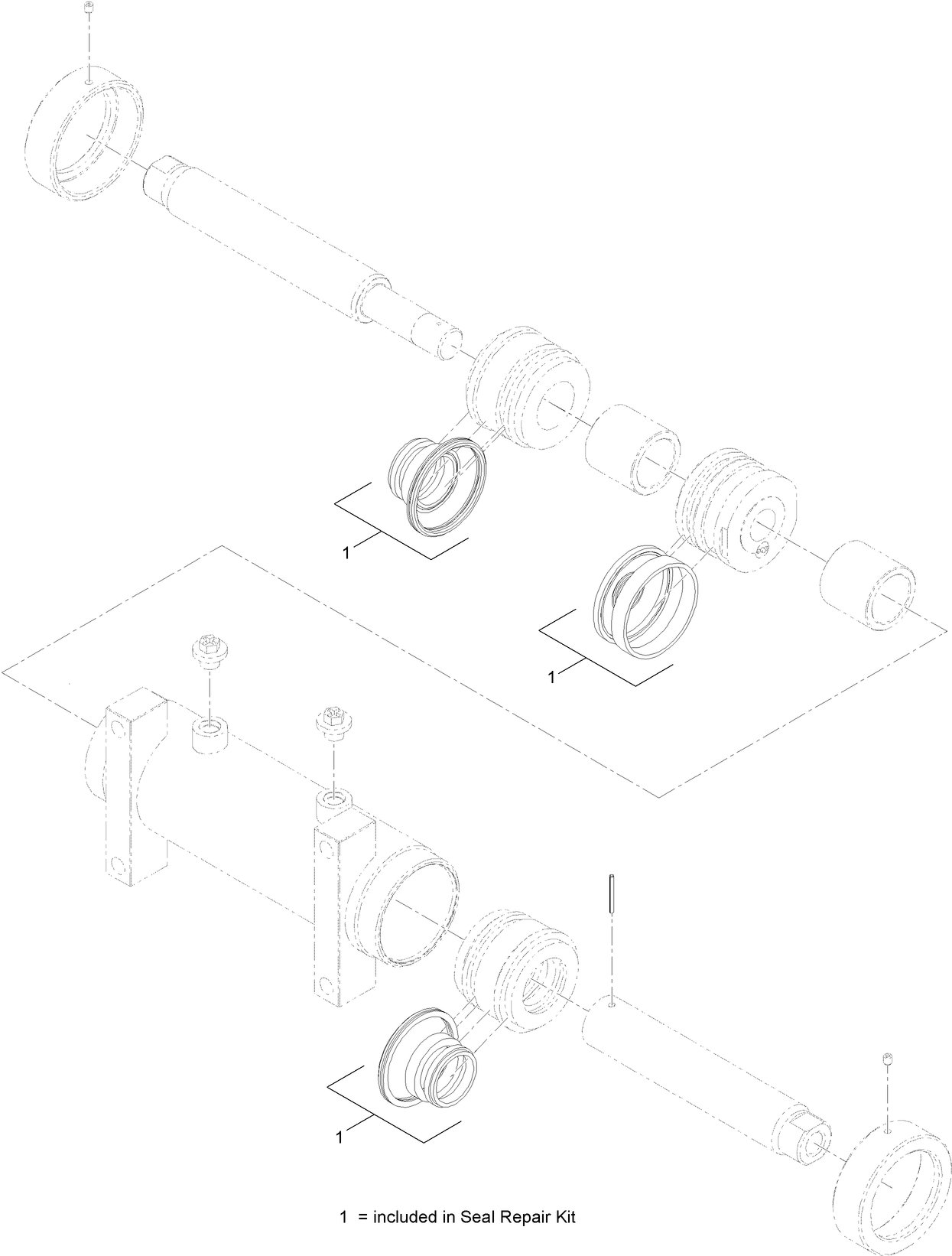 1

1

1

1 = included in Seal Repair Kit