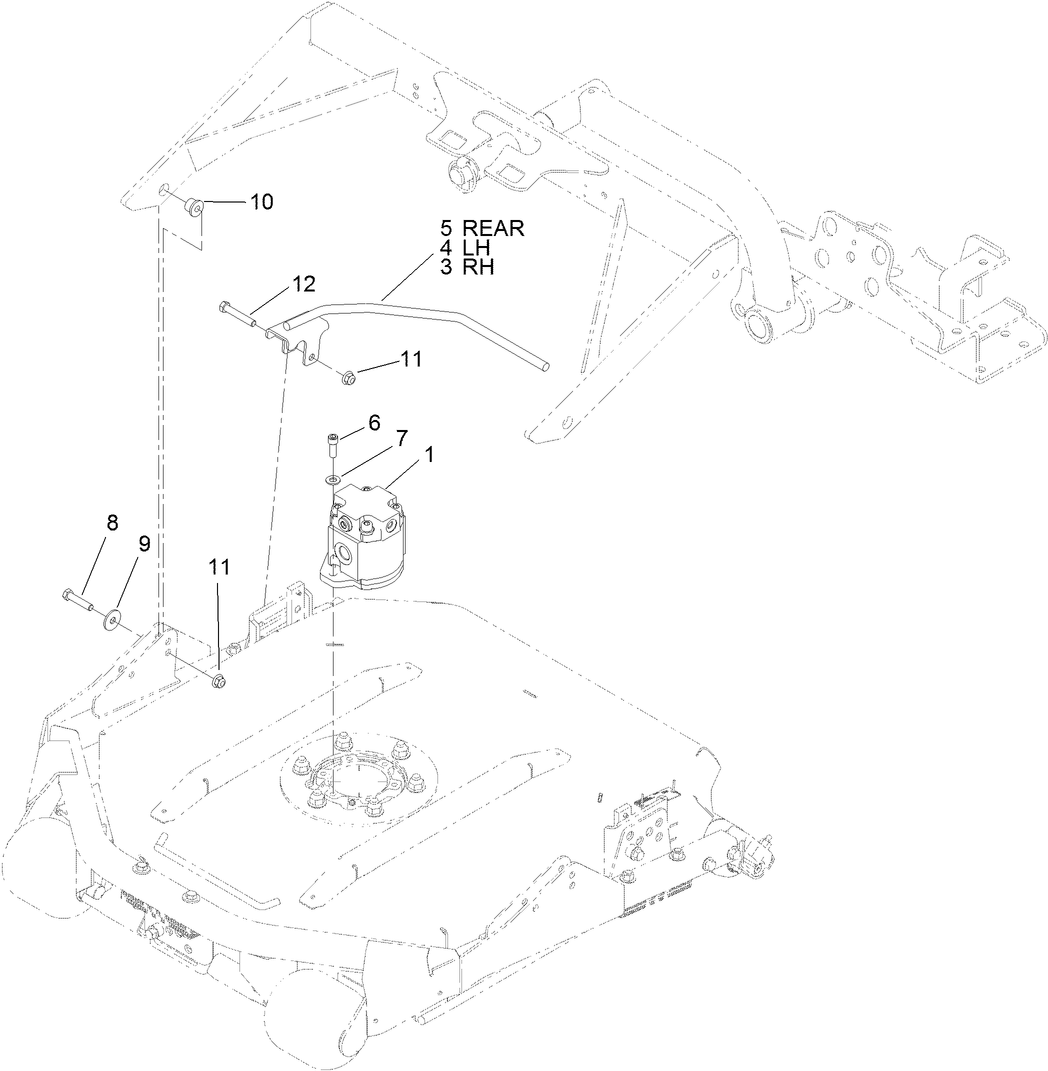 10

5 REAR
4 LH
3 RH

12

11

6

7

1

8

9

11