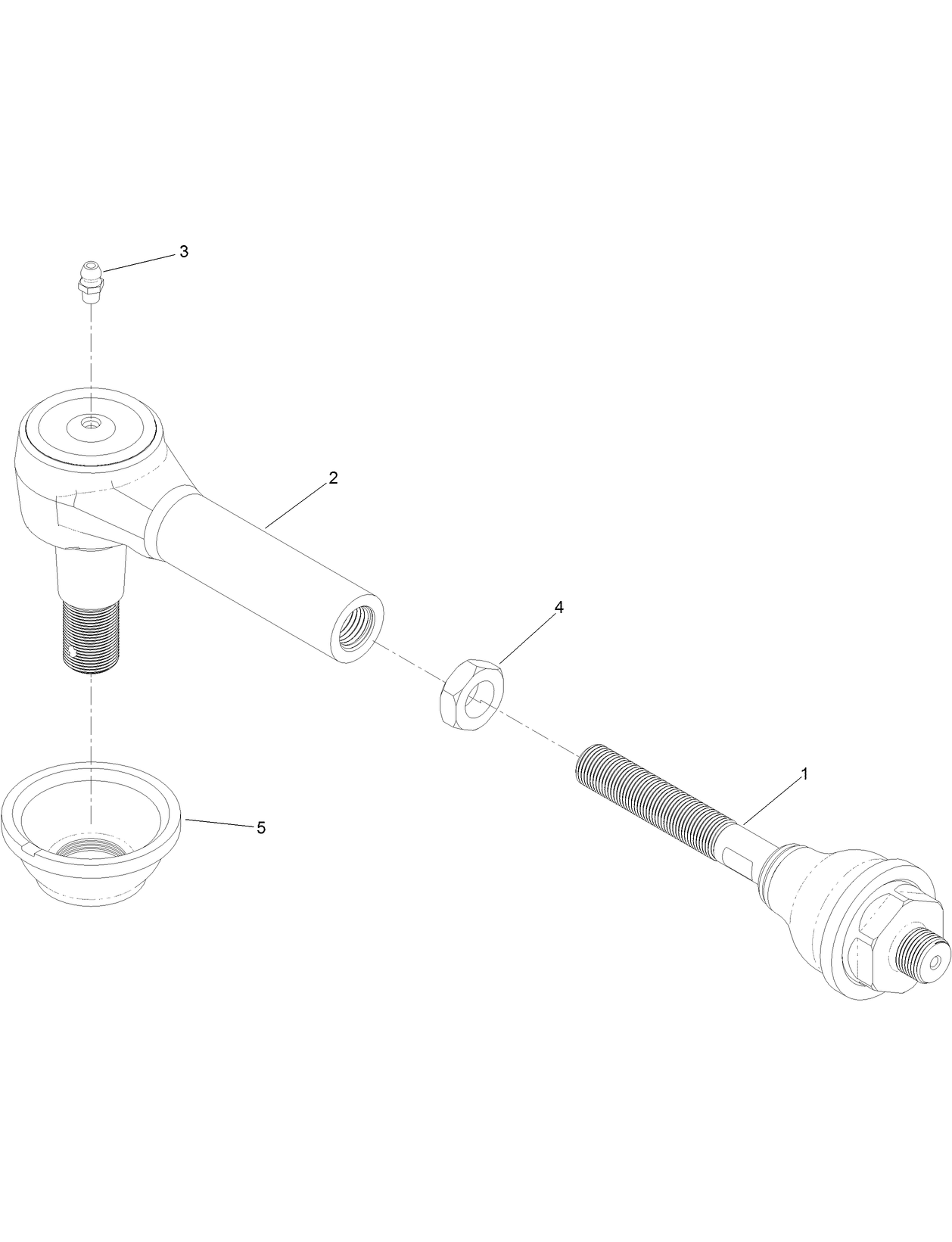 3

2

4

1

5