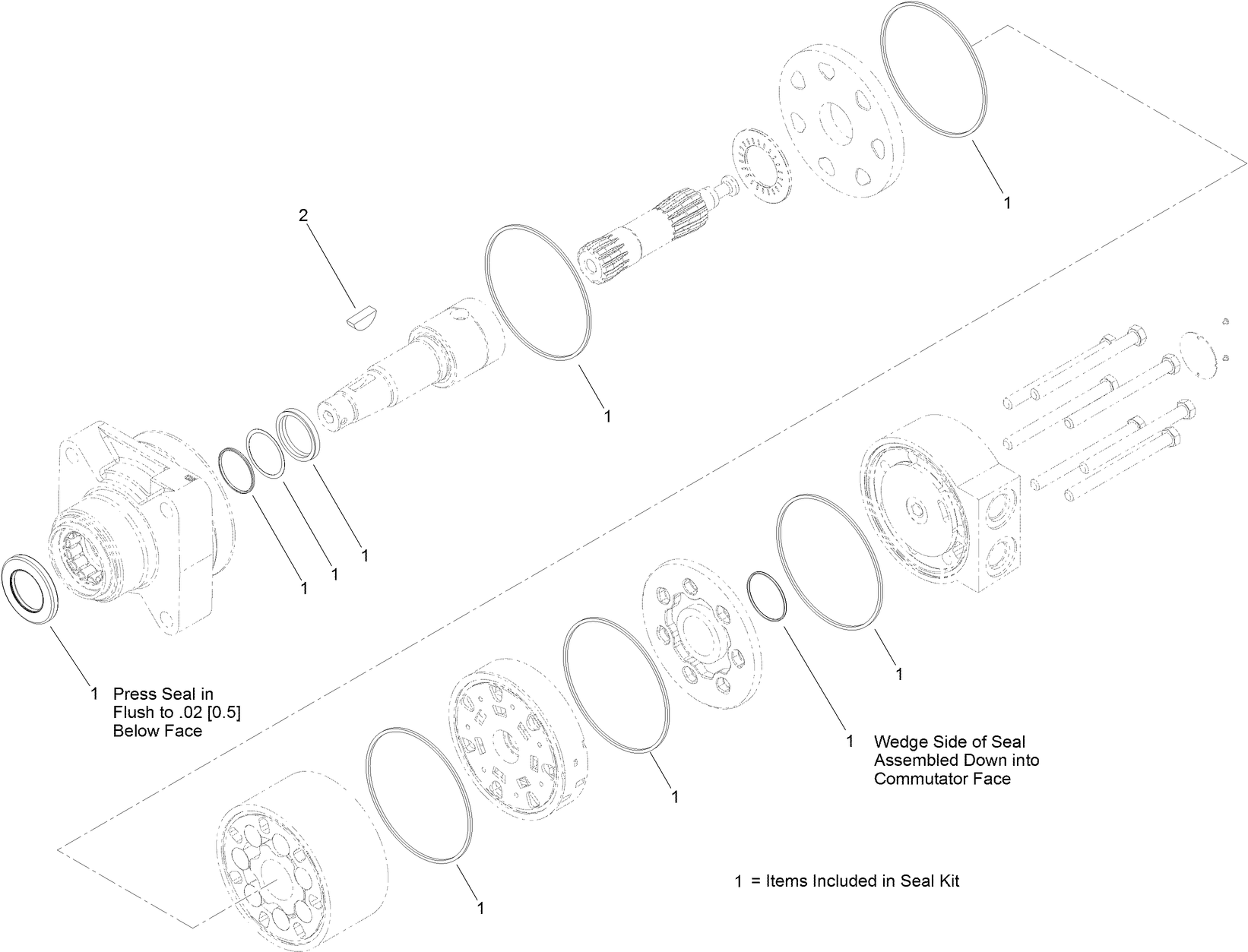 1

2

1

1

1

1

1 Press Seal in Flush to .02 [0.5] Below Face

1

1 Wedge Side of Seal Assembled Down into Commutator Face

1

1

1 = Items Included in Seal Kit