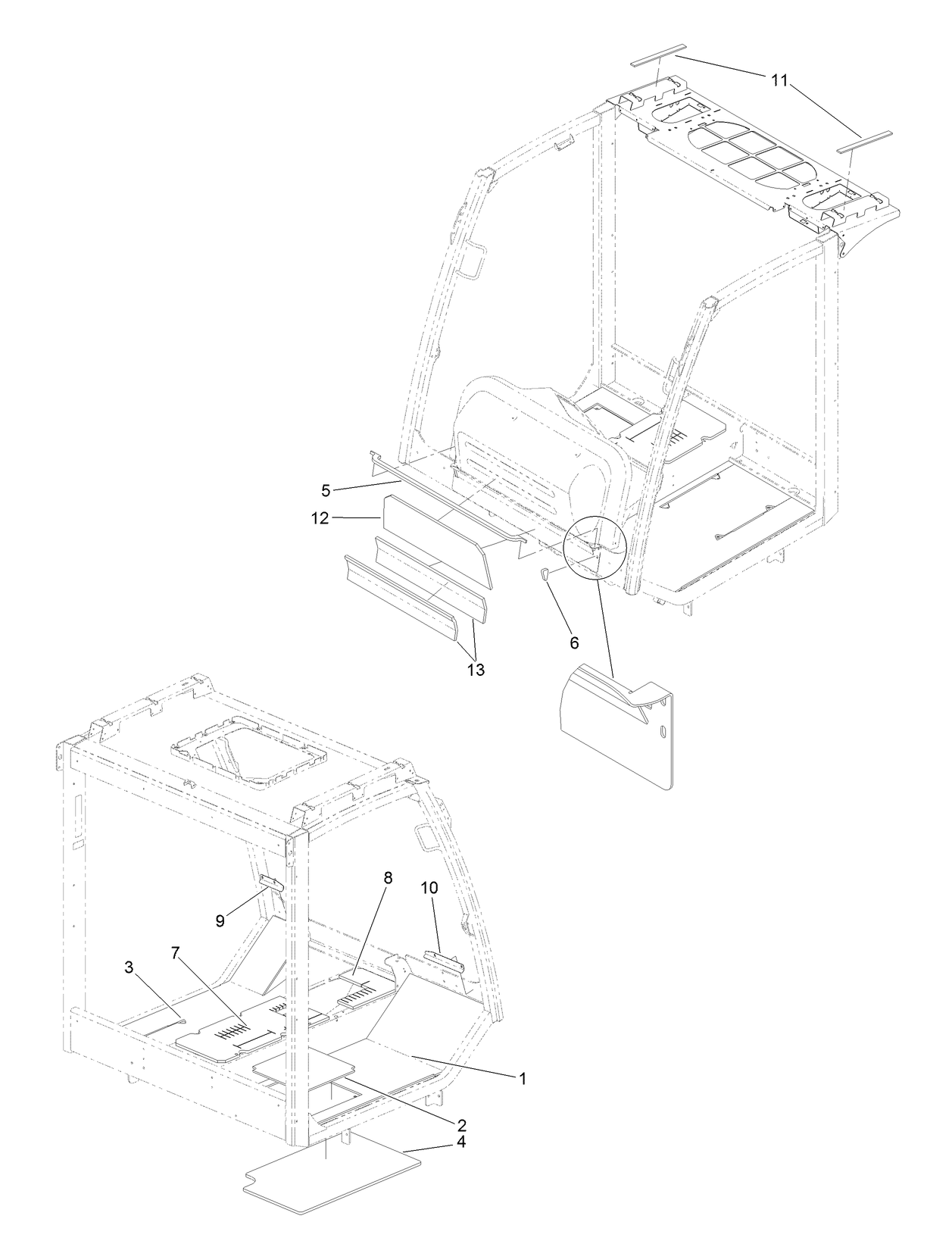 11
5
12
6
13
8
10
9
3
7
1
2
4