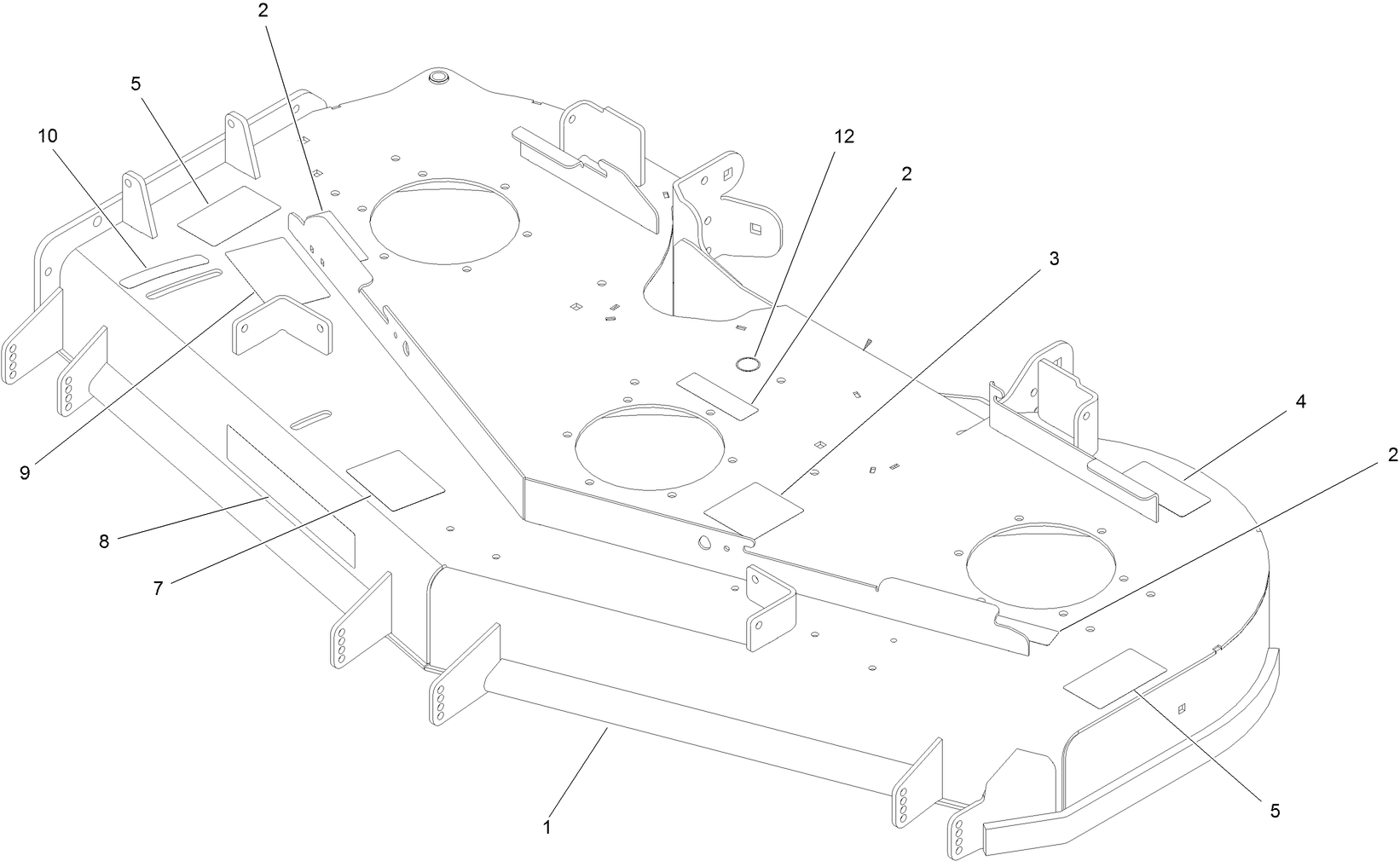 2
5
10
12
2
3
4
2
9
8
7
1
5