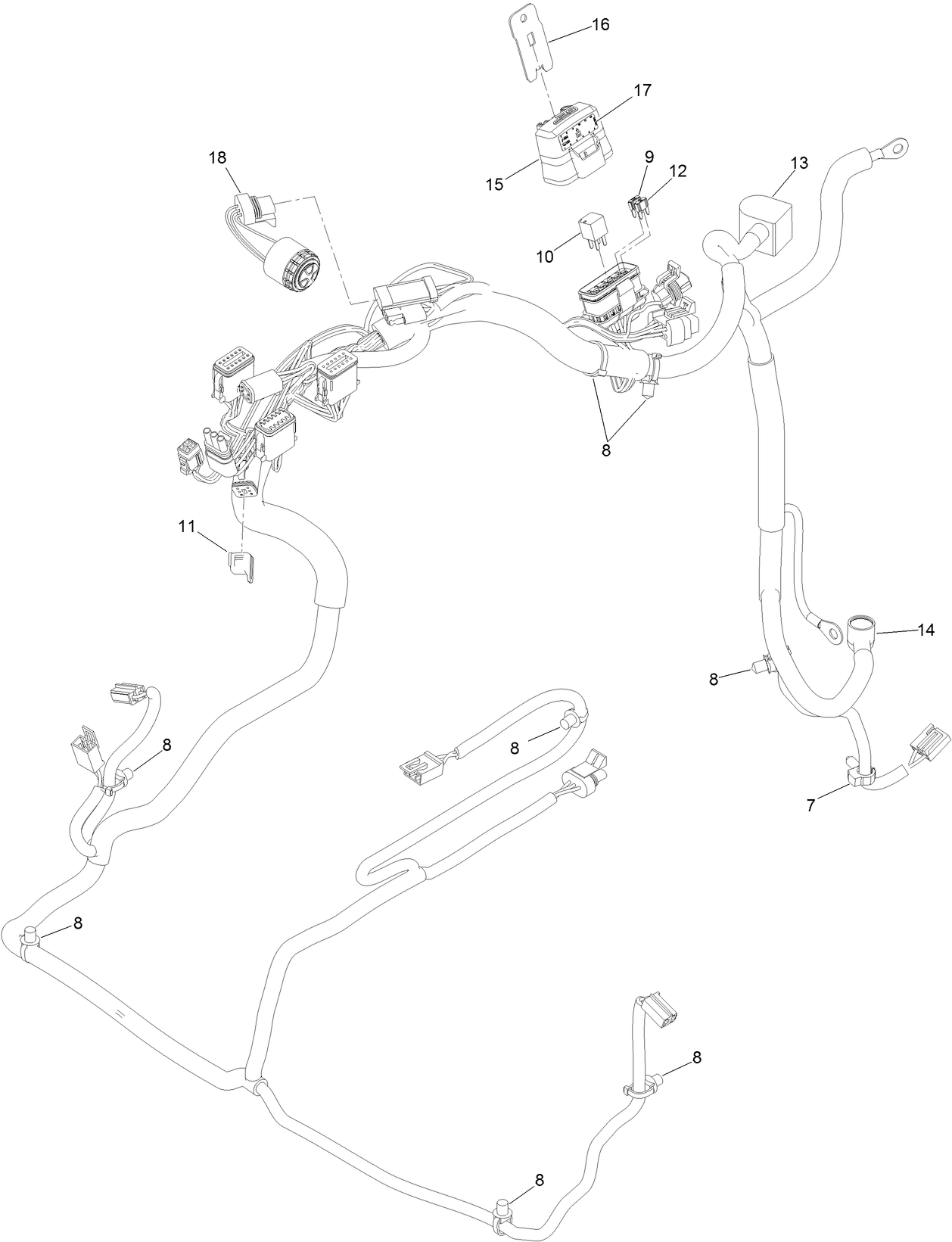 16
17
18
15
9
12
13
10
8
11
14
8
8
8
7
8
8
8