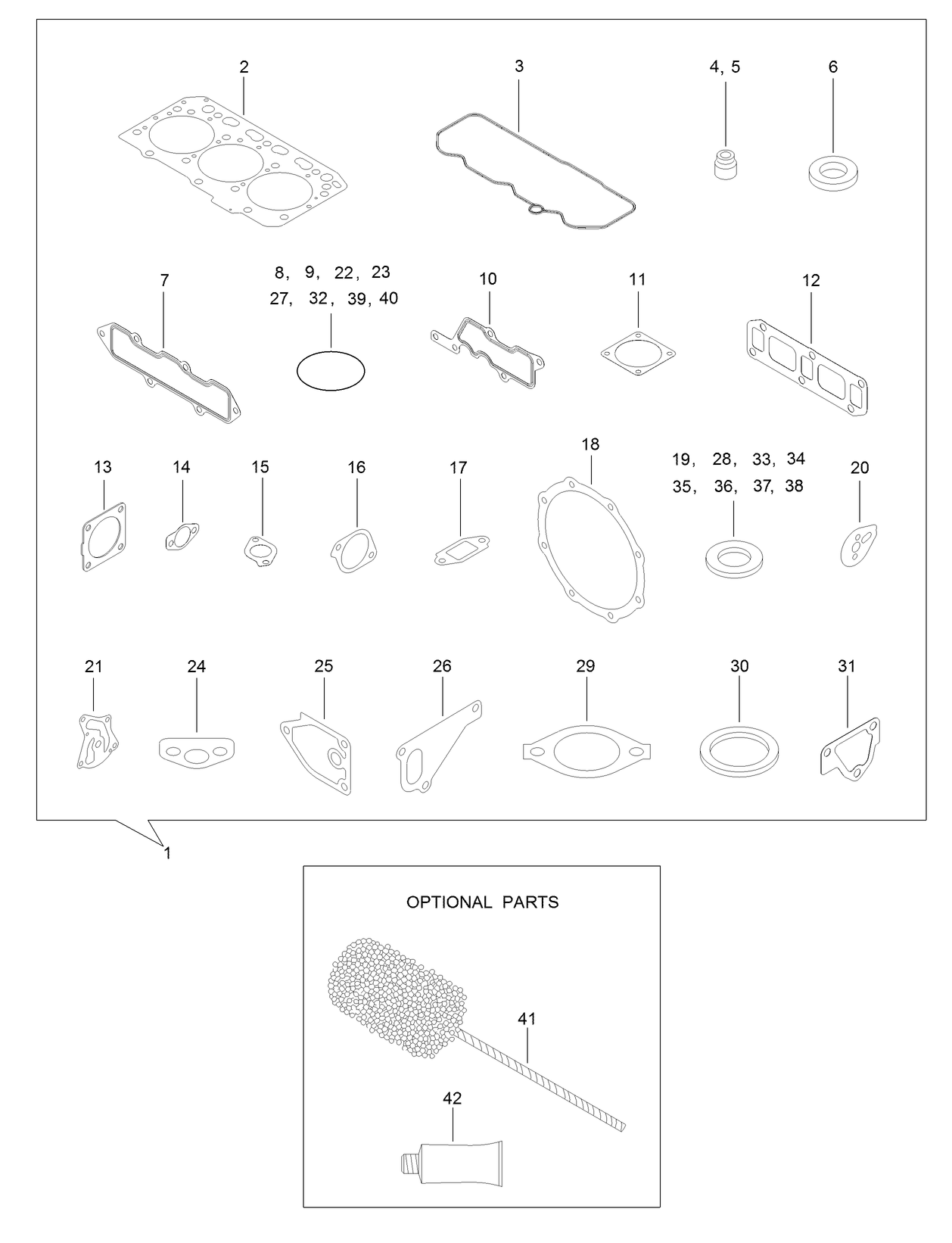 2

3

4, 5

6

7

8, 9, 22, 23
27, 32, 39, 40

10

11

12

13

14

15

16

17

18

19, 28, 33, 34
35, 36, 37, 38

20

21

24

25

26

29

30

31

1

OPTIONAL PARTS

41

42