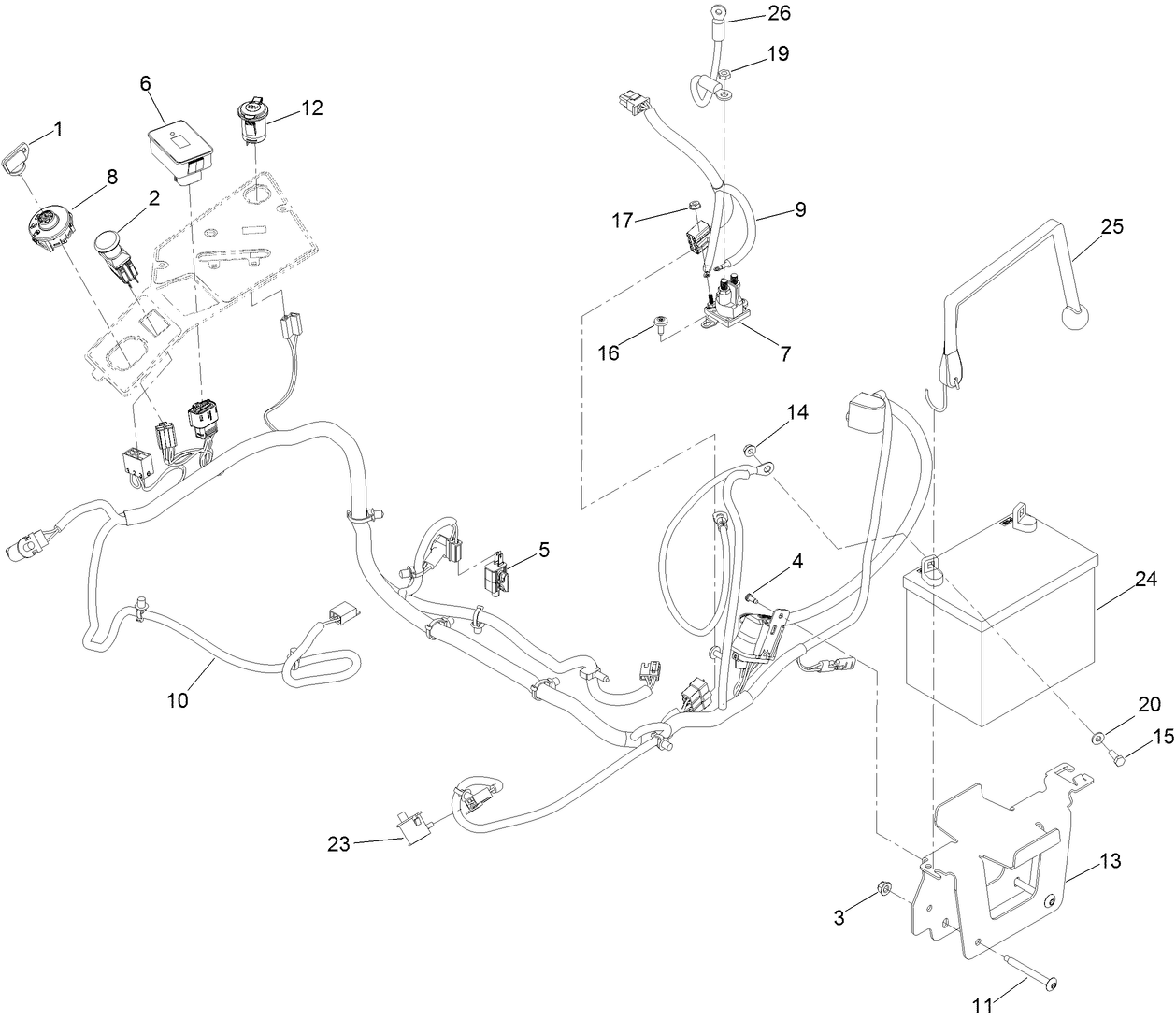 26
19
6
12
1
8
2
17
9
25
16
7
14
5
4
24
10
20
15
23
13
3
11