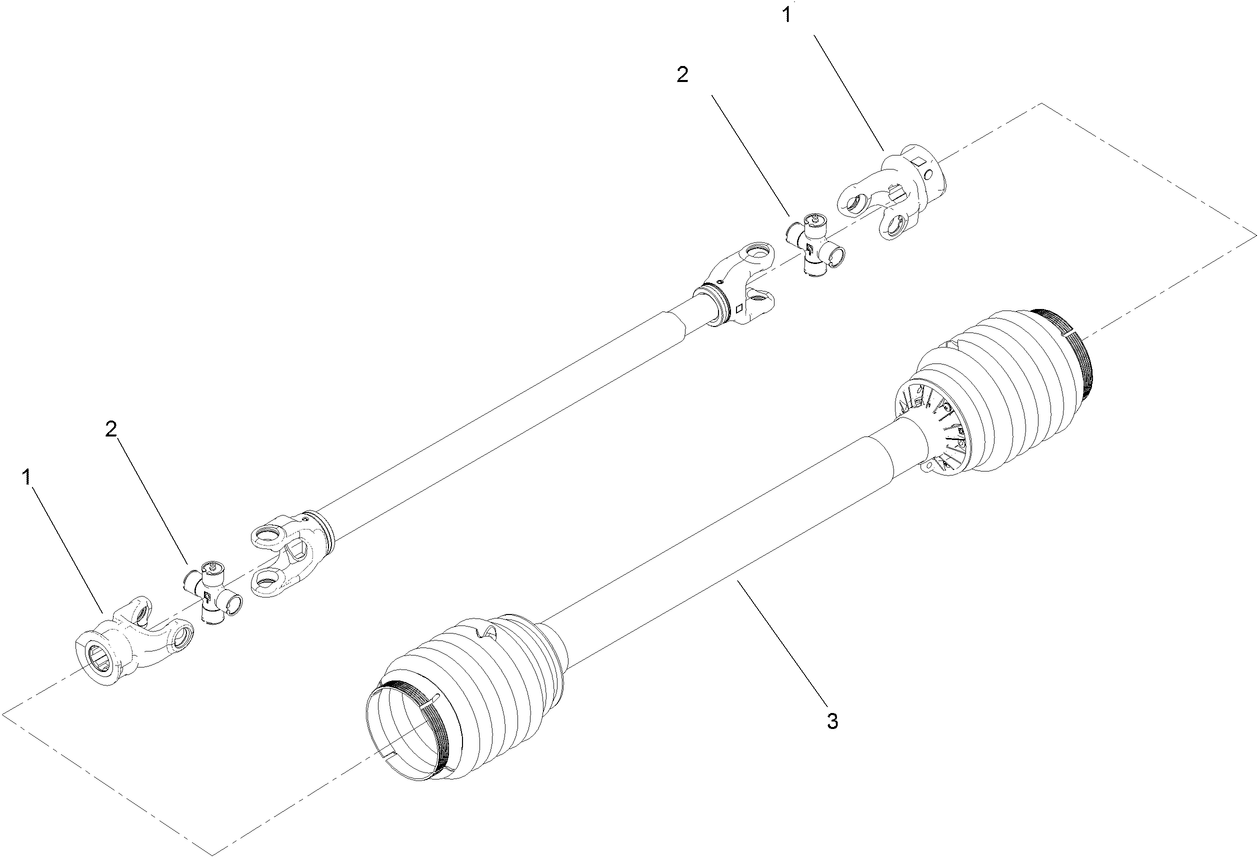 1
2
2
1
3