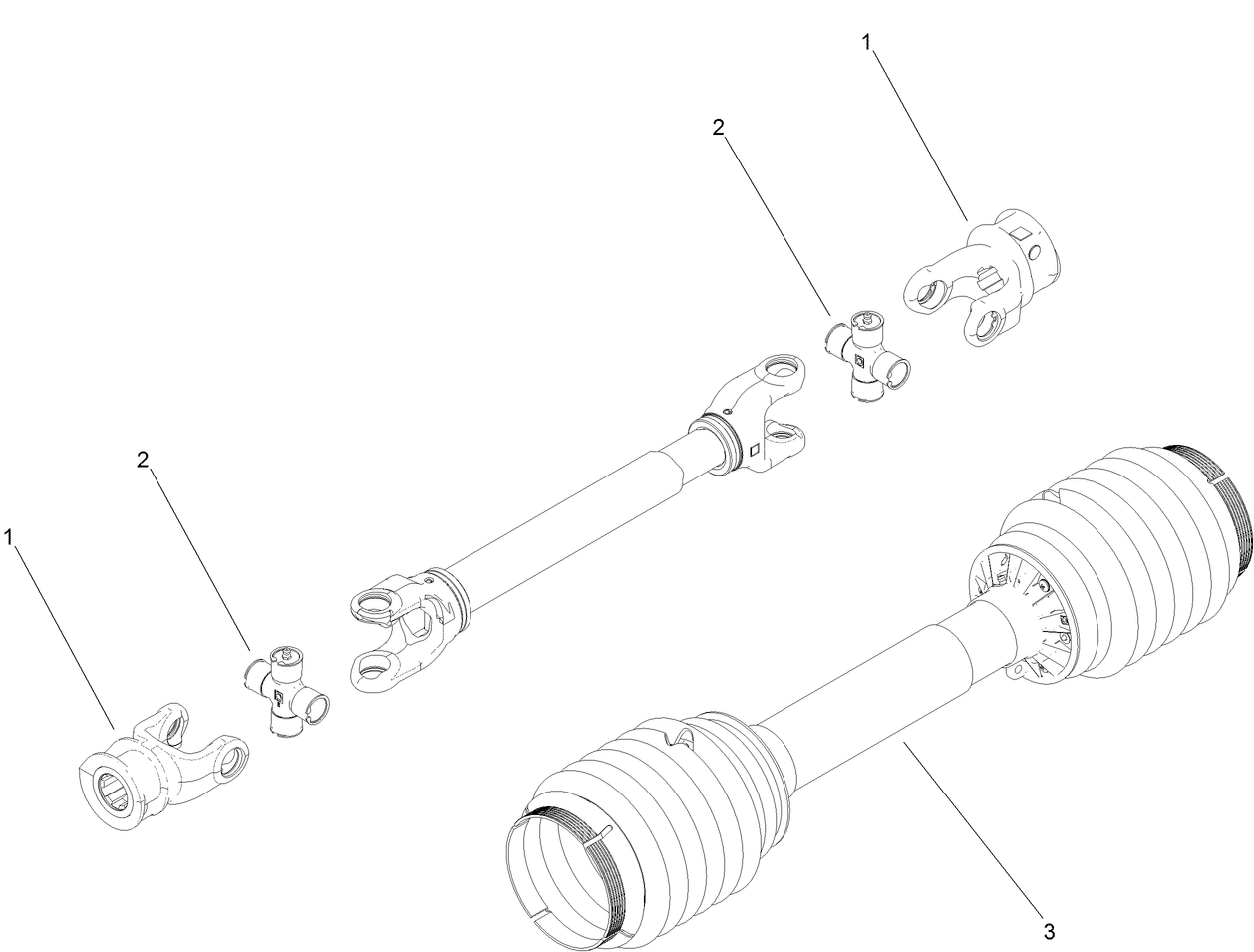 1
2
2
1
3